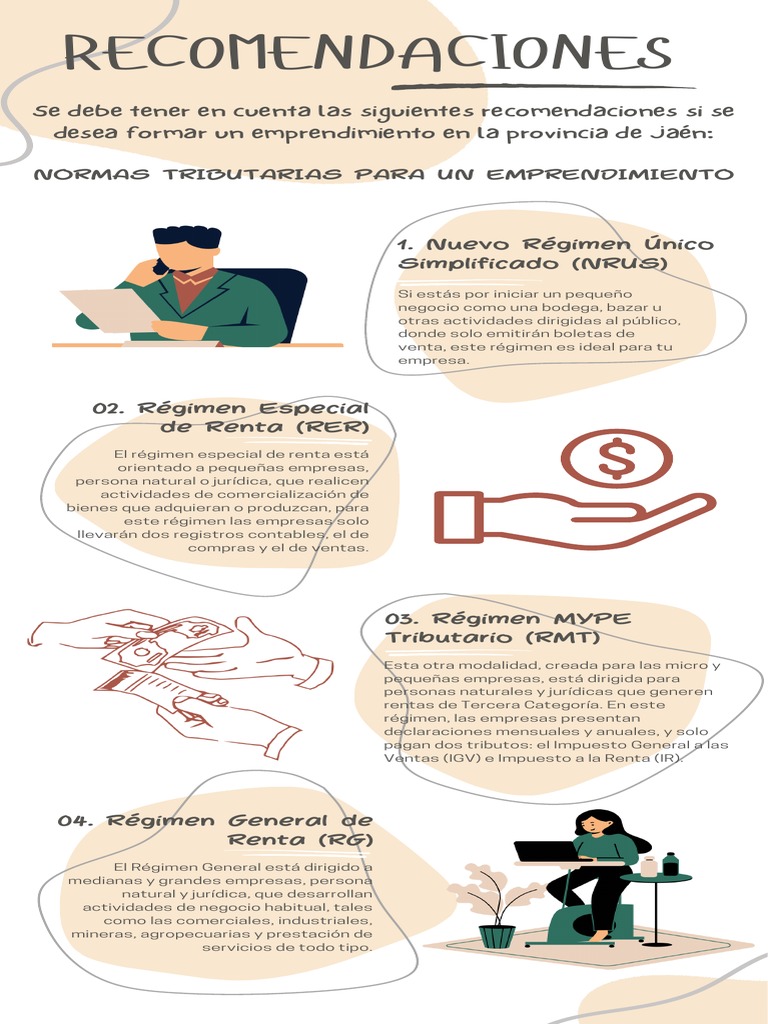 RECOMENDACIONES

Se debe tener en cuenta las siguientes recomendaciones si se desea formar un emprendimiento en la provincia de Jaén:

NORMAS TRIBUTARIAS PARA UN EMPRENDIMIENTO

1. Nuevo Régimen Único Simplificado (NRUS)

Si estás por iniciar un pequeño negocio como una bodega, bazar u otras actividades dirigidas al público, donde solo emitirán boletas de venta, este régimen es ideal para tu empresa.

02. Régimen Especial de Renta (RER)

El régimen especial de renta está orientado a pequeñas empresas, persona natural o jurídica, que realicen actividades de comercialización de bienes que adquieran o produzcan, para este régimen las empresas solo llevarán dos registros contables, el de compras y el de ventas.

03. Régimen MYPE Tributario (RMT)

Esta otra modalidad, creada para las micro y pequeñas empresas, está dirigida para personas naturales y jurídicas que generen rentas de Tercera Categoría. En este régimen, las empresas presentan declaraciones mensuales y anuales, y solo pagan dos tributos: el Impuesto General a las Ventas (IGV) e Impuesto a la Renta (IR).

04. Régimen General de Renta (RG)

El Régimen General está dirigido a medianas y grandes empresas, persona natural y jurídica, que desarrollan actividades de negocio habitual, tales como las comerciales, industriales, mineras, agropecuarias y prestación de servicios de todo tipo.