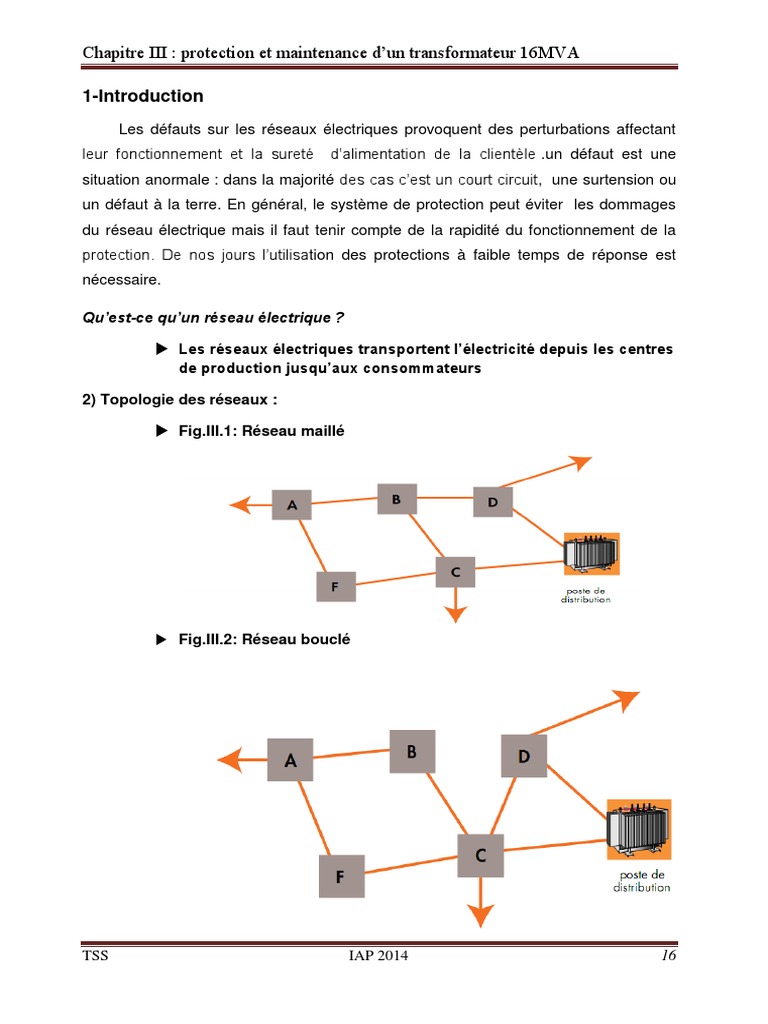 Chapitre III : protection et maintenance d'un transformateur 16MVA

1-Introduction

Les défauts sur les réseaux électriques provoquent des perturbations affectant leur fonctionnement et la sureté d'alimentation de la clientèle .un défaut est une situation anormale : dans la majorité des cas c'est un court circuit, une surtension ou un défaut à la terre. En général, le système de protection peut éviter les dommages du réseau électrique mais il faut tenir compte de la rapidité du fonctionnement de la protection. De nos jours l'utilisation des protections à faible temps de réponse est nécessaire.

Qu'est-ce qu'un réseau électrique ?

▶ Les réseaux électriques transportent l'électricité depuis les centres de production jusqu'aux consommateurs

2) Topologie des réseaux :

▶ Fig.III.1: Réseau maillé

A B D F C poste de distribution

▶ Fig.III.2: Réseau bouclé

A B D F C poste de distribution

TSS IAP 2014 16