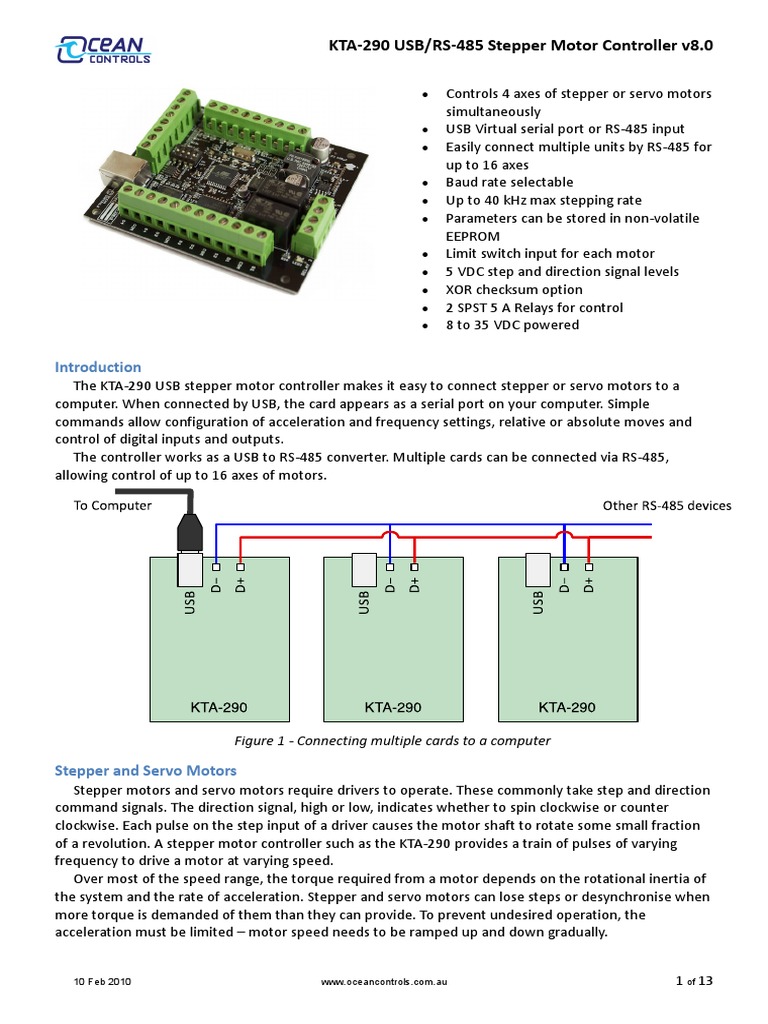 OCEAN CONTROLS

KTA-290 USB/RS-485 Stepper Motor Controller v8.0

- Controls 4 axes of stepper or servo motors simultaneously
- USB Virtual serial port or RS-485 input
- Easily connect multiple units by RS-485 for up to 16 axes
- Baud rate selectable
- Up to 40 kHz max stepping rate
- Parameters can be stored in non-volatile EEPROM
- Limit switch input for each motor
- 5 VDC step and direction signal levels
- XOR checksum option
- 2 SPST 5 A Relays for control
- 8 to 35 VDC powered

Introduction

The KTA-290 USB stepper motor controller makes it easy to connect stepper or servo motors to a computer. When connected by USB, the card appears as a serial port on your computer. Simple commands allow configuration of acceleration and frequency settings, relative or absolute moves and control of digital inputs and outputs.

The controller works as a USB to RS-485 converter. Multiple cards can be connected via RS-485, allowing control of up to 16 axes of motors.

To Computer

Other RS-485 devices

USB D− D+

KTA-290

USB D− D+

KTA-290

USB D− D+

KTA-290

Figure 1 - Connecting multiple cards to a computer

Stepper and Servo Motors

Stepper motors and servo motors require drivers to operate. These commonly take step and direction command signals. The direction signal, high or low, indicates whether to spin clockwise or counter clockwise. Each pulse on the step input of a driver causes the motor shaft to rotate some small fraction of a revolution. A stepper motor controller such as the KTA-290 provides a train of pulses of varying frequency to drive a motor at varying speed.

Over most of the speed range, the torque required from a motor depends on the rotational inertia of the system and the rate of acceleration. Stepper and servo motors can lose steps or desynchronise when more torque is demanded of them than they can provide. To prevent undesired operation, the acceleration must be limited – motor speed needs to be ramped up and down gradually.

10 Feb 2010

www.oceancontrols.com.au

1 of 13