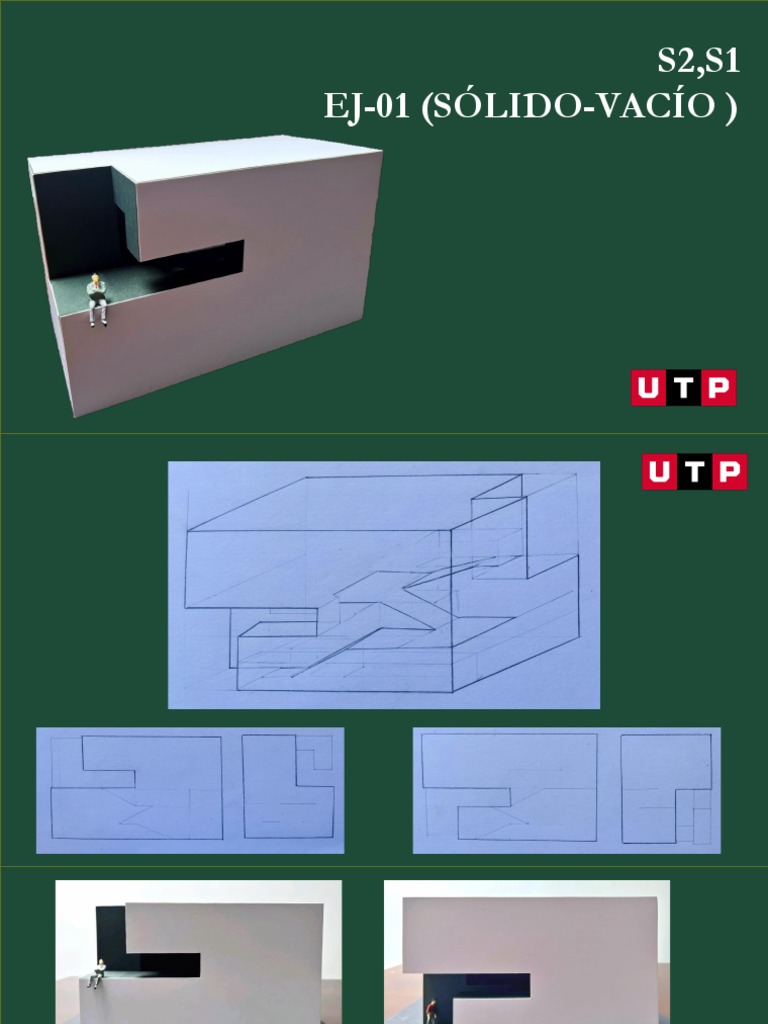 S2,S1
EJ-01 (SÓLIDO-VACÍO )

UTP

UTP