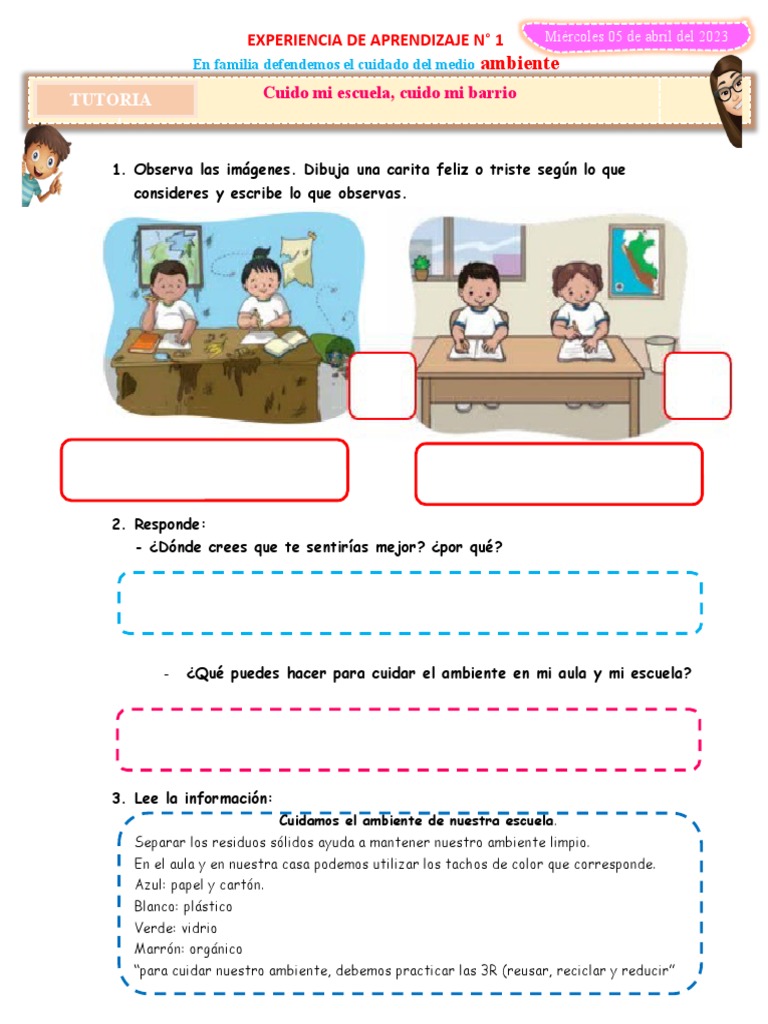 EXPERIENCIA DE APRENDIZAJE N° 1

Miércoles 05 de abril del 2023

En familia defendemos el cuidado del medio ambiente

TUTORIA

Cuido mi escuela, cuido mi barrio

1. Observa las imágenes. Dibuja una carita feliz o triste según lo que consideres y escribe lo que observas.

2. Responde:
- ¿Dónde crees que te sentirías mejor? ¿por qué?

- ¿Qué puedes hacer para cuidar el ambiente en mi aula y mi escuela?

3. Lee la información:

Cuidamos el ambiente de nuestra escuela.
Separar los residuos sólidos ayuda a mantener nuestro ambiente limpio.
En el aula y en nuestra casa podemos utilizar los tachos de color que corresponde.
Azul: papel y cartón.
Blanco: plástico
Verde: vidrio
Marrón: orgánico
"para cuidar nuestro ambiente, debemos practicar las 3R (reusar, reciclar y reducir"