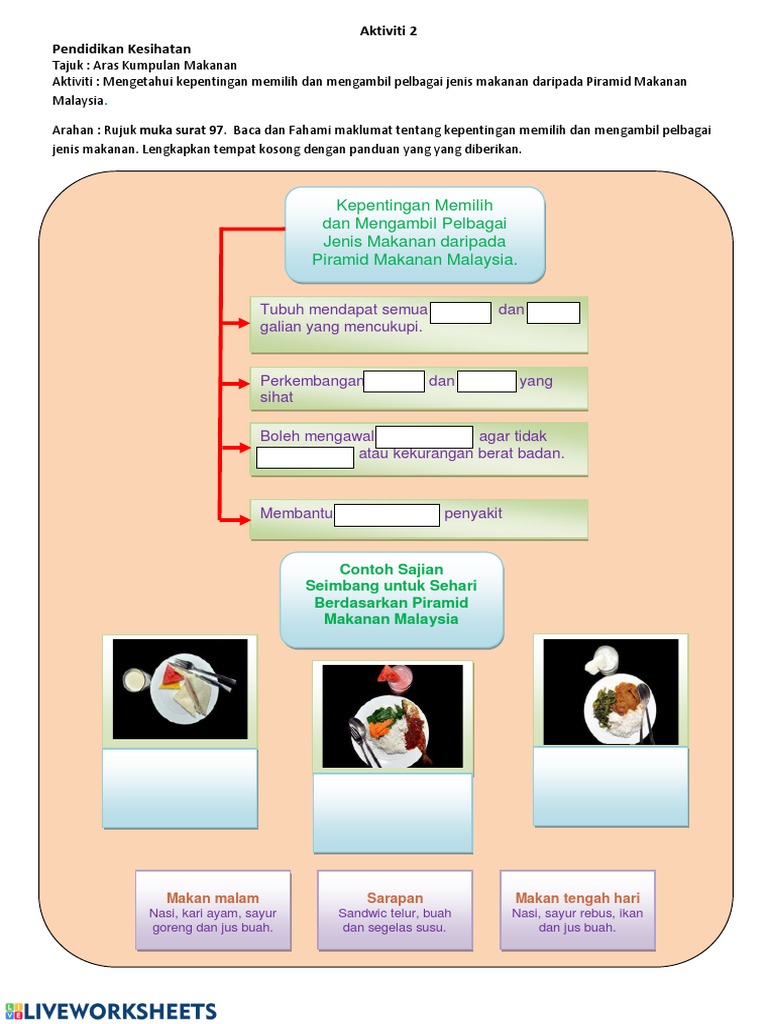 Aktiviti 2

Pendidikan Kesihatan
Tajuk : Aras Kumpulan Makanan
Aktiviti : Mengetahui kepentingan memilih dan mengambil pelbagai jenis makanan daripada Piramid Makanan Malaysia.

Arahan : Rujuk muka surat 97. Baca dan Fahami maklumat tentang kepentingan memilih dan mengambil pelbagai jenis makanan. Lengkapkan tempat kosong dengan panduan yang yang diberikan.

Kepentingan Memilih dan Mengambil Pelbagai Jenis Makanan daripada Piramid Makanan Malaysia.

Tubuh mendapat semua dan galian yang mencukupi.

Perkembangan dan yang sihat

Boleh mengawal agar tidak atau kekurangan berat badan.

Membantu penyakit

Contoh Sajian Seimbang untuk Sehari Berdasarkan Piramid Makanan Malaysia

Makan malam
Nasi, kari ayam, sayur goreng dan jus buah.

Sarapan
Sandwic telur, buah dan segelas susu.

Makan tengah hari
Nasi, sayur rebus, ikan dan jus buah.

LIVEWORKSHEETS