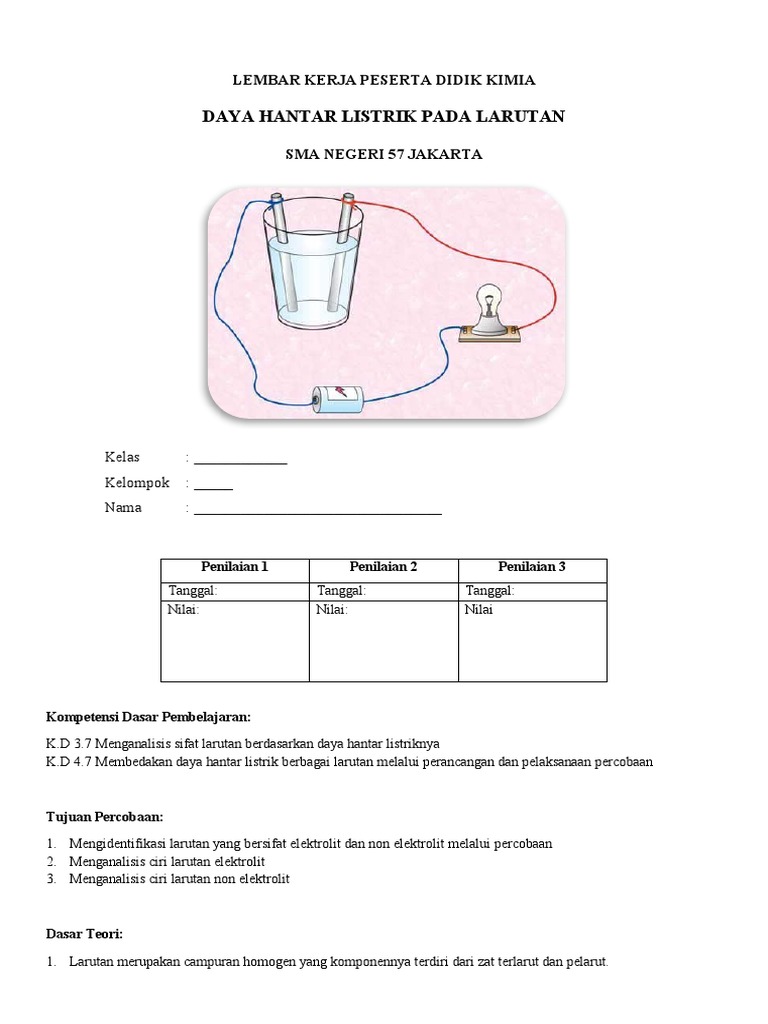 LEMBAR KERJA PESERTA DIDIK KIMIA

DAYA HANTAR LISTRIK PADA LARUTAN

SMA NEGERI 57 JAKARTA

Kelas : ______________

Kelompok : ______

Nama : ______________________________________

| Penilaian 1 | Penilaian 2 | Penilaian 3 |
|---|---|---|
| Tanggal: | Tanggal: | Tanggal: |
| Nilai: | Nilai: | Nilai |

Kompetensi Dasar Pembelajaran:

K.D 3.7 Menganalisis sifat larutan berdasarkan daya hantar listriknya
K.D 4.7 Membedakan daya hantar listrik berbagai larutan melalui perancangan dan pelaksanaan percobaan

Tujuan Percobaan:

1. Mengidentifikasi larutan yang bersifat elektrolit dan non elektrolit melalui percobaan
2. Menganalisis ciri larutan elektrolit
3. Menganalisis ciri larutan non elektrolit

Dasar Teori:

1. Larutan merupakan campuran homogen yang komponennya terdiri dari zat terlarut dan pelarut.