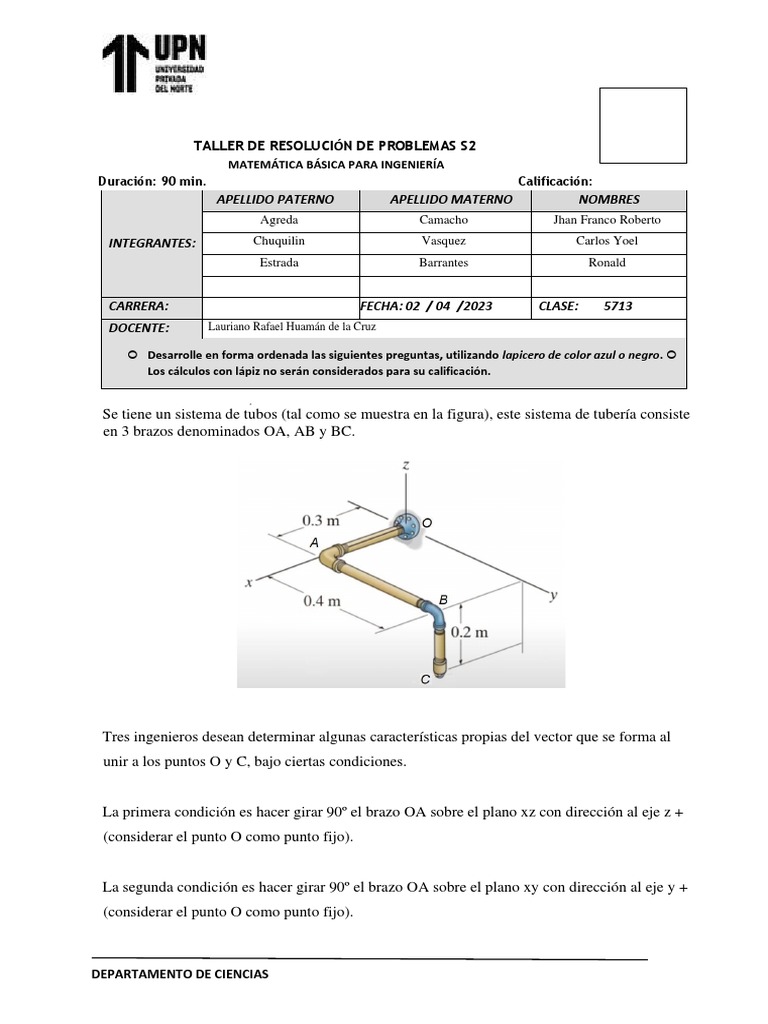 UPN UNIVERSIDAD PRIVADA DEL NORTE

TALLER DE RESOLUCIÓN DE PROBLEMAS S2
MATEMÁTICA BÁSICA PARA INGENIERÍA

Duración: 90 min.

Calificación:

| | APELLIDO PATERNO | APELLIDO MATERNO | NOMBRES |
|---|---|---|---|
| INTEGRANTES: | Agreda | Camacho | Jhan Franco Roberto |
| | Chuquilin | Vasquez | Carlos Yoel |
| | Estrada | Barrantes | Ronald |
| | | | |
| CARRERA: | | FECHA: 02 / 04 /2023 | CLASE: 5713 |
| DOCENTE: | Lauriano Rafael Huamán de la Cruz | | |

Desarrolle en forma ordenada las siguientes preguntas, utilizando lapicero de color azul o negro. Los cálculos con lápiz no serán considerados para su calificación.

Se tiene un sistema de tubos (tal como se muestra en la figura), este sistema de tubería consiste en 3 brazos denominados OA, AB y BC.

z
0.3 m
O
A
x
0.4 m
B
y
0.2 m
C

Tres ingenieros desean determinar algunas características propias del vector que se forma al unir a los puntos O y C, bajo ciertas condiciones.

La primera condición es hacer girar 90º el brazo OA sobre el plano xz con dirección al eje z + (considerar el punto O como punto fijo).

La segunda condición es hacer girar 90º el brazo OA sobre el plano xy con dirección al eje y + (considerar el punto O como punto fijo).

DEPARTAMENTO DE CIENCIAS