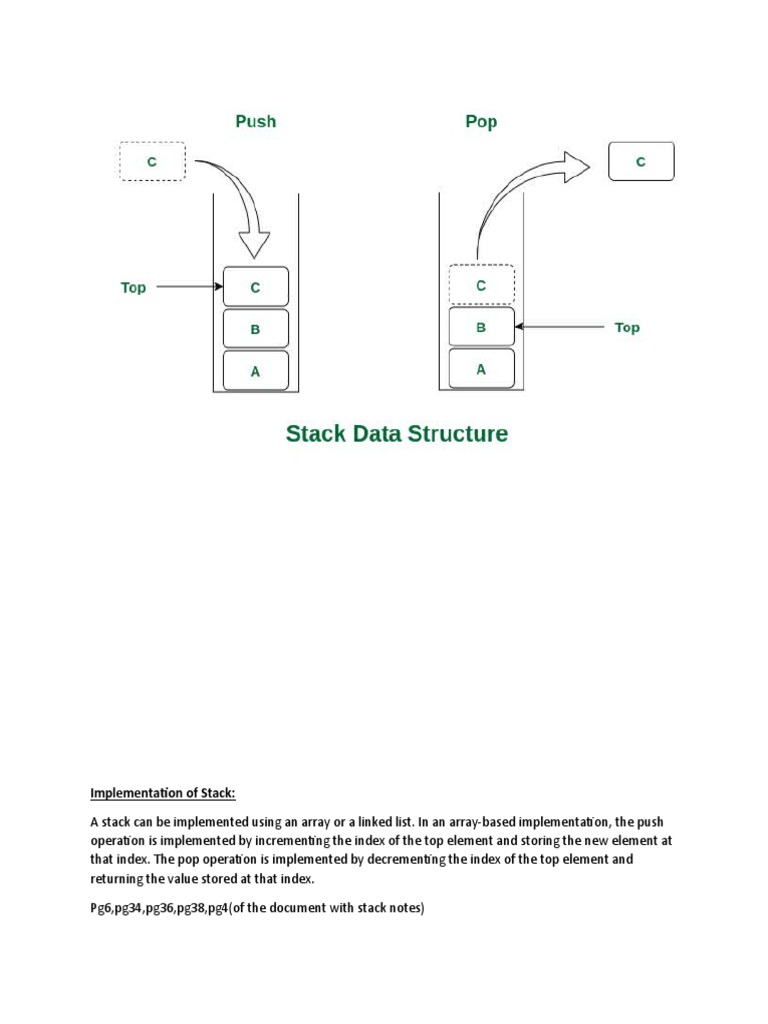 Push

C

Top

C

B

A

Pop

C

C

B

Top

A

Stack Data Structure

Implementation of Stack:

A stack can be implemented using an array or a linked list. In an array-based implementation, the push operation is implemented by incrementing the index of the top element and storing the new element at that index. The pop operation is implemented by decrementing the index of the top element and returning the value stored at that index.

Pg6,pg34,pg36,pg38,pg4(of the document with stack notes)