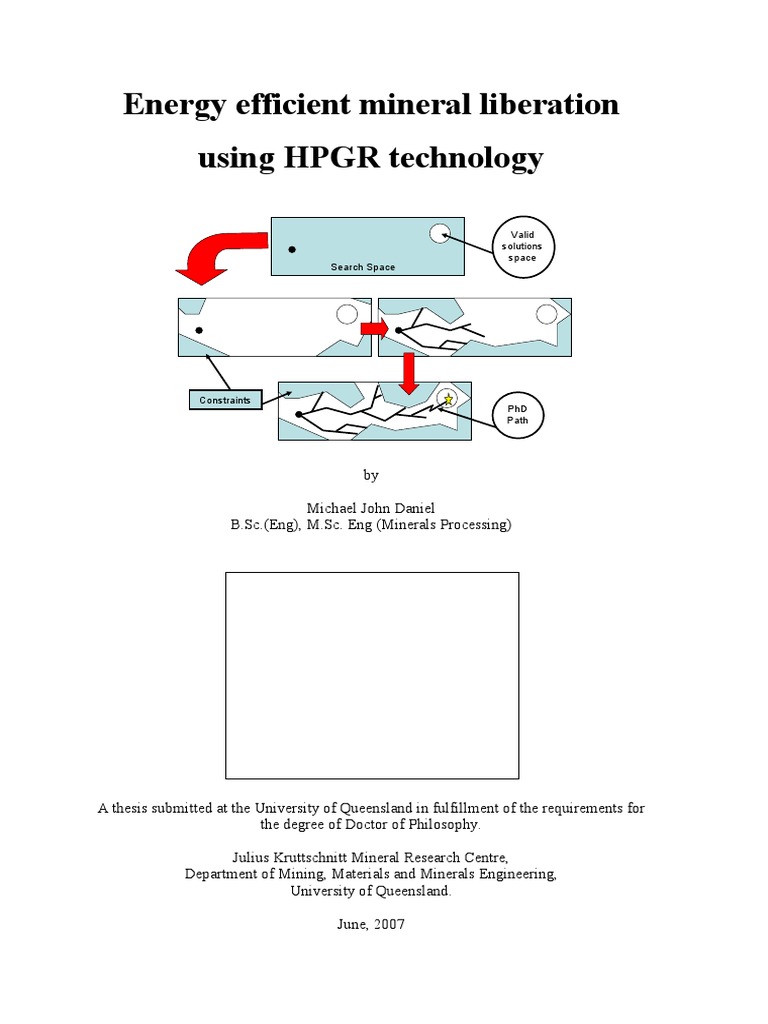 Energy efficient mineral liberation using HPGR technology

Search Space

Valid solutions space

Constraints

PhD Path

by

Michael John Daniel
B.Sc.(Eng), M.Sc. Eng (Minerals Processing)

A thesis submitted at the University of Queensland in fulfillment of the requirements for the degree of Doctor of Philosophy.

Julius Kruttschnitt Mineral Research Centre,
Department of Mining, Materials and Minerals Engineering,
University of Queensland.

June, 2007