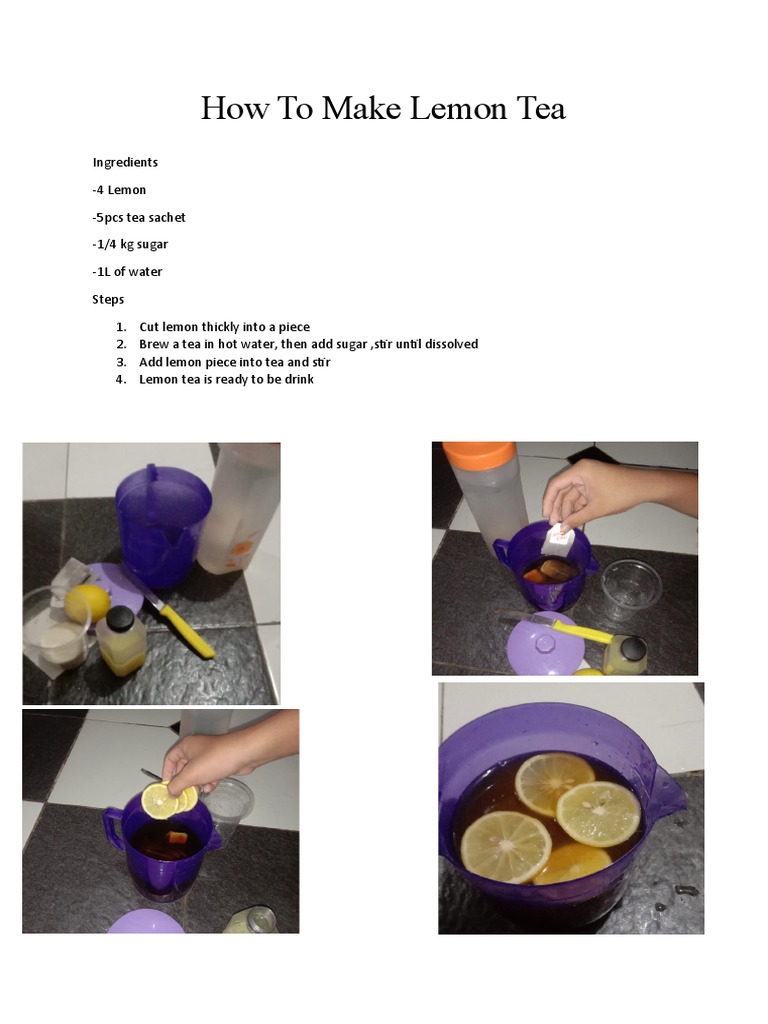 How To Make Lemon Tea

Ingredients

-4 Lemon

-5pcs tea sachet

-1/4 kg sugar

-1L of water

Steps

1. Cut lemon thickly into a piece
2. Brew a tea in hot water, then add sugar ,stir until dissolved
3. Add lemon piece into tea and stir
4. Lemon tea is ready to be drink