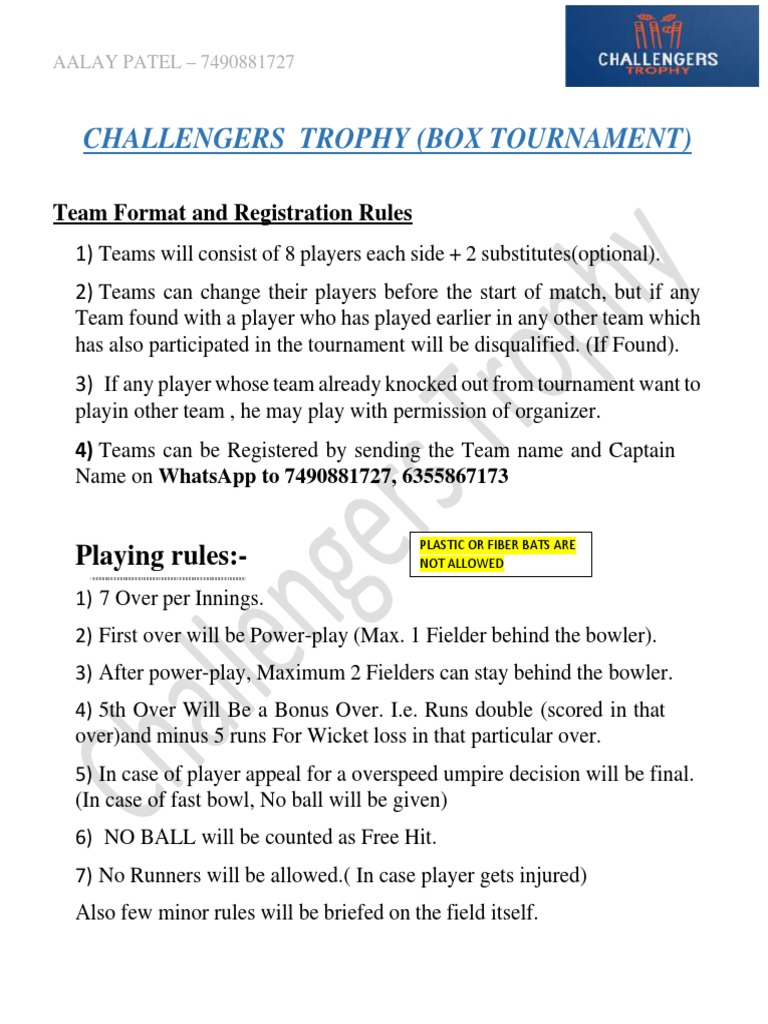 AALAY PATEL – 7490881727

CHALLENGERS TROPHY

CHALLENGERS TROPHY (BOX TOURNAMENT)

Team Format and Registration Rules

1) Teams will consist of 8 players each side + 2 substitutes(optional).

2) Teams can change their players before the start of match, but if any Team found with a player who has played earlier in any other team which has also participated in the tournament will be disqualified. (If Found).

3) If any player whose team already knocked out from tournament want to playin other team , he may play with permission of organizer.

4) Teams can be Registered by sending the Team name and Captain Name on WhatsApp to 7490881727, 6355867173

Playing rules:-

PLASTIC OR FIBER BATS ARE NOT ALLOWED

1) 7 Over per Innings.

2) First over will be Power-play (Max. 1 Fielder behind the bowler).

3) After power-play, Maximum 2 Fielders can stay behind the bowler.

4) 5th Over Will Be a Bonus Over. I.e. Runs double (scored in that over)and minus 5 runs For Wicket loss in that particular over.

5) In case of player appeal for a overspeed umpire decision will be final. (In case of fast bowl, No ball will be given)

6) NO BALL will be counted as Free Hit.

7) No Runners will be allowed.( In case player gets injured)

Also few minor rules will be briefed on the field itself.

Challengers Trophy