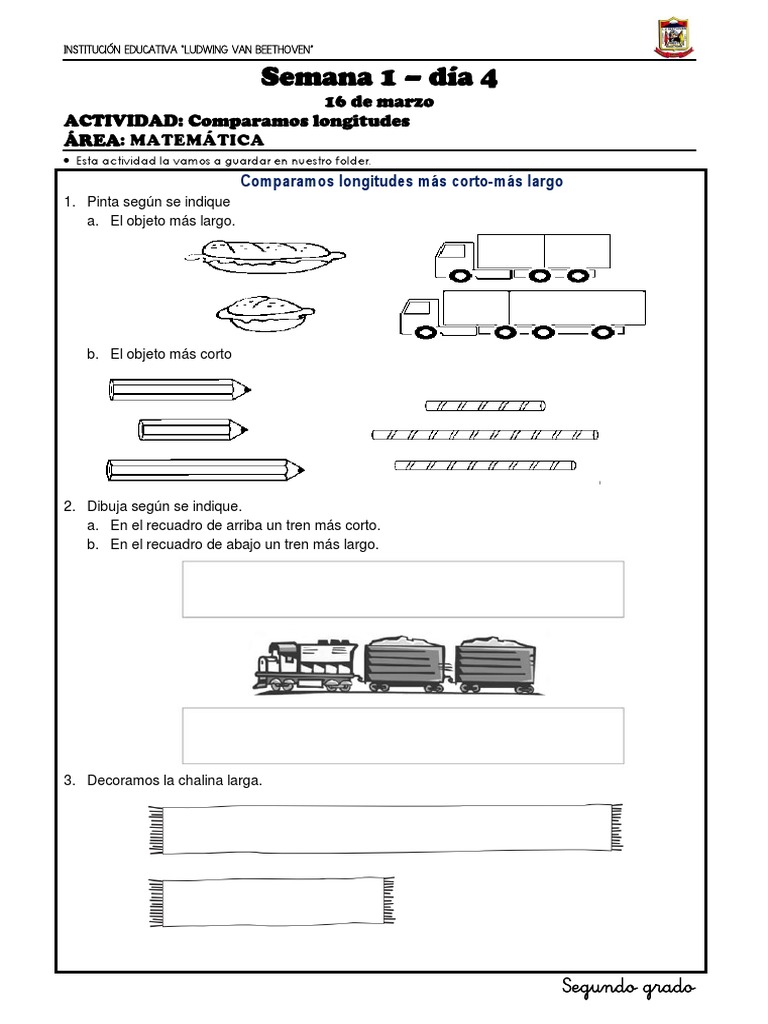 INSTITUCIÓN EDUCATIVA "LUDWING VAN BEETHOVEN"

Semana 1 – día 4

16 de marzo

ACTIVIDAD: Comparamos longitudes

ÁREA: MATEMÁTICA

• Esta actividad la vamos a guardar en nuestro folder.

Comparamos longitudes más corto-más largo

1. Pinta según se indique
a. El objeto más largo.

b. El objeto más corto

2. Dibuja según se indique.
a. En el recuadro de arriba un tren más corto.
b. En el recuadro de abajo un tren más largo.

3. Decoramos la chalina larga.

Segundo grado