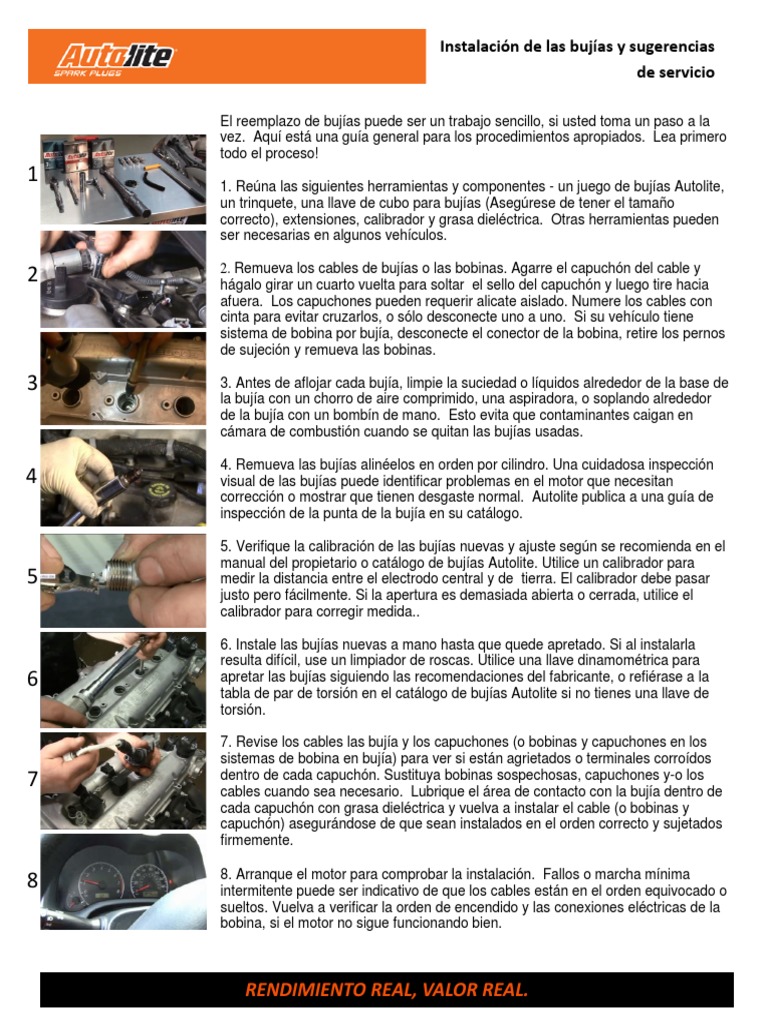 Autolite
SPARK PLUGS

Instalación de las bujías y sugerencias de servicio

El reemplazo de bujías puede ser un trabajo sencillo, si usted toma un paso a la vez. Aquí está una guía general para los procedimientos apropiados. Lea primero todo el proceso!

1

1. Reúna las siguientes herramientas y componentes - un juego de bujías Autolite, un trinquete, una llave de cubo para bujías (Asegúrese de tener el tamaño correcto), extensiones, calibrador y grasa dieléctrica. Otras herramientas pueden ser necesarias en algunos vehículos.

2

2. Remueva los cables de bujías o las bobinas. Agarre el capuchón del cable y hágalo girar un cuarto vuelta para soltar el sello del capuchón y luego tire hacia afuera. Los capuchones pueden requerir alicate aislado. Numere los cables con cinta para evitar cruzarlos, o sólo desconecte uno a uno. Si su vehículo tiene sistema de bobina por bujía, desconecte el conector de la bobina, retire los pernos de sujeción y remueva las bobinas.

3

3. Antes de aflojar cada bujía, limpie la suciedad o líquidos alrededor de la base de la bujía con un chorro de aire comprimido, una aspiradora, o soplando alrededor de la bujía con un bombín de mano. Esto evita que contaminantes caigan en cámara de combustión cuando se quitan las bujías usadas.

4

4. Remueva las bujías alinéelos en orden por cilindro. Una cuidadosa inspección visual de las bujías puede identificar problemas en el motor que necesitan corrección o mostrar que tienen desgaste normal. Autolite publica a una guía de inspección de la punta de la bujía en su catálogo.

5

5. Verifique la calibración de las bujías nuevas y ajuste según se recomienda en el manual del propietario o catálogo de bujías Autolite. Utilice un calibrador para medir la distancia entre el electrodo central y de tierra. El calibrador debe pasar justo pero fácilmente. Si la apertura es demasiada abierta o cerrada, utilice el calibrador para corregir medida..

6

6. Instale las bujías nuevas a mano hasta que quede apretado. Si al instalarla resulta difícil, use un limpiador de roscas. Utilice una llave dinamométrica para apretar las bujías siguiendo las recomendaciones del fabricante, o refiérase a la tabla de par de torsión en el catálogo de bujías Autolite si no tienes una llave de torsión.

7

7. Revise los cables las bujía y los capuchones (o bobinas y capuchones en los sistemas de bobina en bujía) para ver si están agrietados o terminales corroídos dentro de cada capuchón. Sustituya bobinas sospechosas, capuchones y-o los cables cuando sea necesario. Lubrique el área de contacto con la bujía dentro de cada capuchón con grasa dieléctrica y vuelva a instalar el cable (o bobinas y capuchón) asegurándose de que sean instalados en el orden correcto y sujetados firmemente.

8

8. Arranque el motor para comprobar la instalación. Fallos o marcha mínima intermitente puede ser indicativo de que los cables están en el orden equivocado o sueltos. Vuelva a verificar la orden de encendido y las conexiones eléctricas de la bobina, si el motor no sigue funcionando bien.

RENDIMIENTO REAL, VALOR REAL.