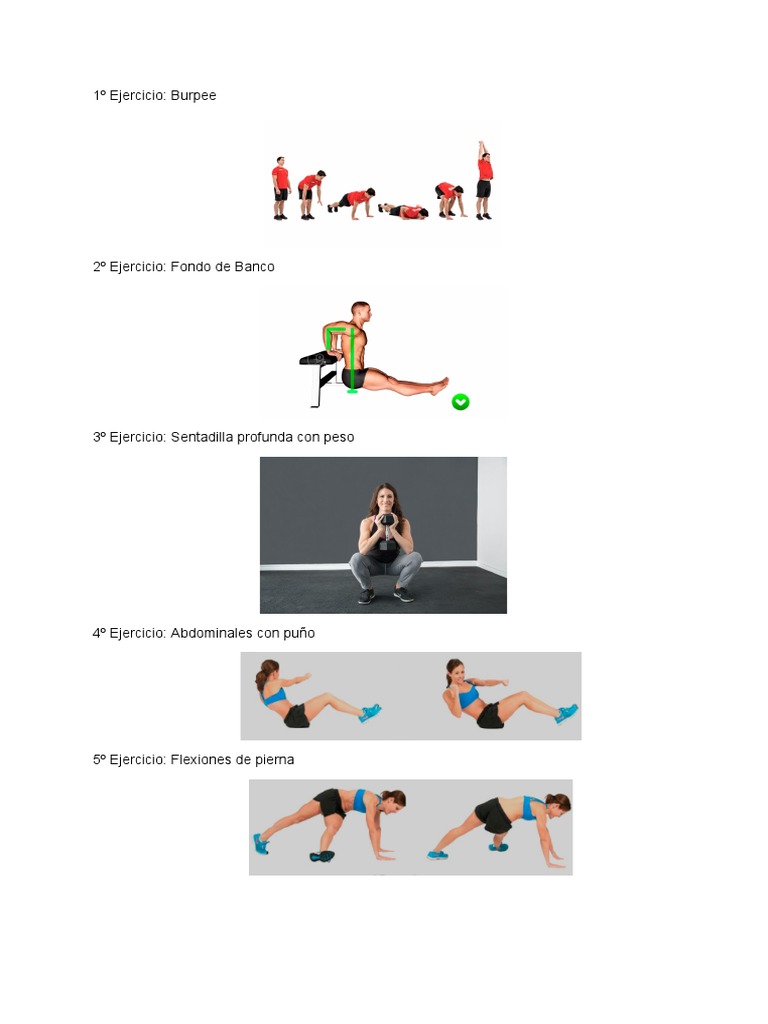 1º Ejercicio: Burpee

2º Ejercicio: Fondo de Banco

3º Ejercicio: Sentadilla profunda con peso

4º Ejercicio: Abdominales con puño

5º Ejercicio: Flexiones de pierna