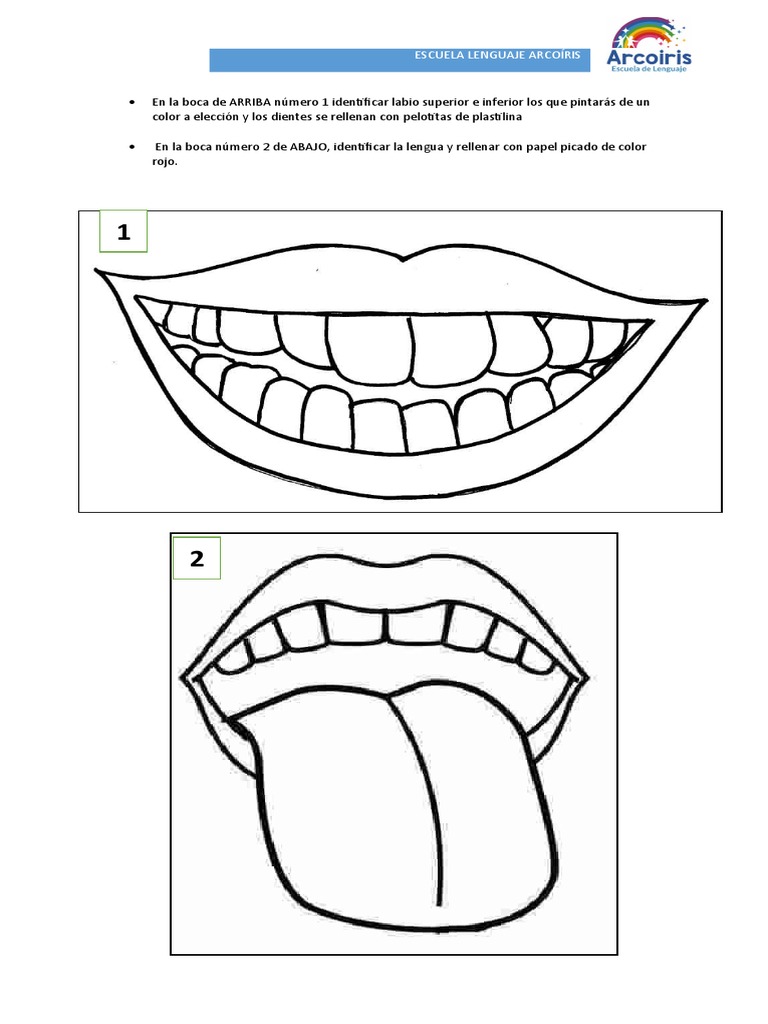 ESCUELA LENGUAJE ARCOÍRIS

Arcoiris
Escuela de Lenguaje

• En la boca de ARRIBA número 1 identificar labio superior e inferior los que pintarás de un color a elección y los dientes se rellenan con pelotitas de plastilina

• En la boca número 2 de ABAJO, identificar la lengua y rellenar con papel picado de color rojo.

1

2