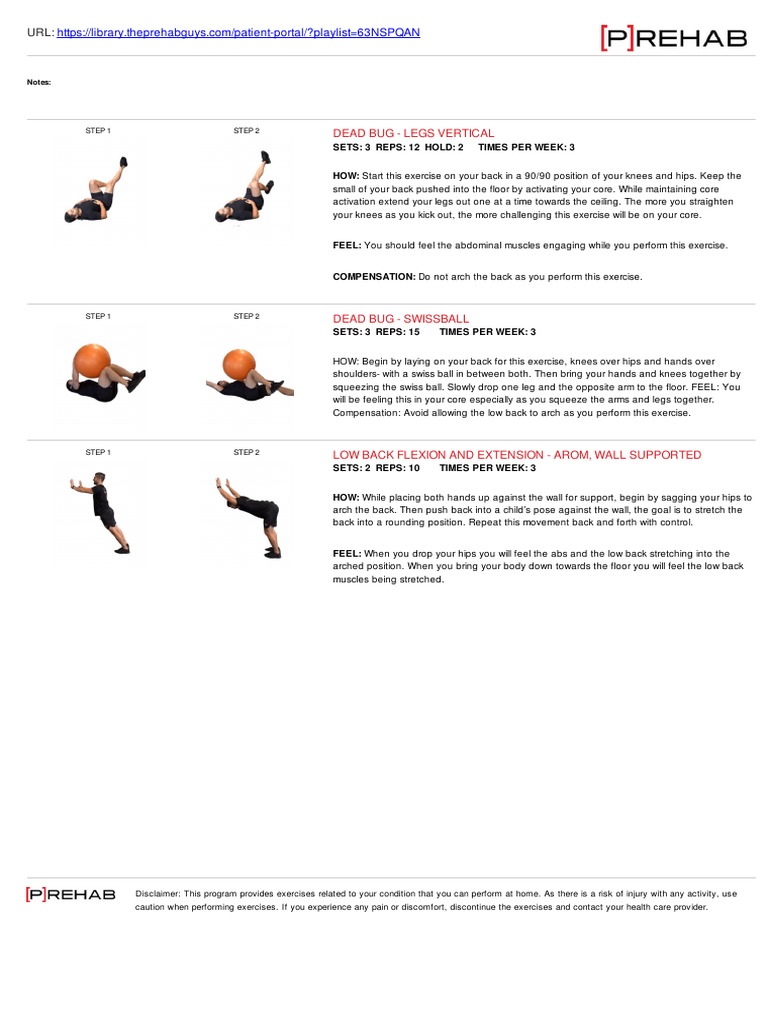 URL: https://library.theprehabguys.com/patient-portal/?playlist=63NSPQAN

[P]REHAB

Notes:

STEP 1

STEP 2

DEAD BUG - LEGS VERTICAL
SETS: 3 REPS: 12 HOLD: 2 TIMES PER WEEK: 3

HOW: Start this exercise on your back in a 90/90 position of your knees and hips. Keep the small of your back pushed into the floor by activating your core. While maintaining core activation extend your legs out one at a time towards the ceiling. The more you straighten your knees as you kick out, the more challenging this exercise will be on your core.

FEEL: You should feel the abdominal muscles engaging while you perform this exercise.

COMPENSATION: Do not arch the back as you perform this exercise.

STEP 1

STEP 2

DEAD BUG - SWISSBALL
SETS: 3 REPS: 15 TIMES PER WEEK: 3

HOW: Begin by laying on your back for this exercise, knees over hips and hands over shoulders- with a swiss ball in between both. Then bring your hands and knees together by squeezing the swiss ball. Slowly drop one leg and the opposite arm to the floor. FEEL: You will be feeling this in your core especially as you squeeze the arms and legs together. Compensation: Avoid allowing the low back to arch as you perform this exercise.

STEP 1

STEP 2

LOW BACK FLEXION AND EXTENSION - AROM, WALL SUPPORTED
SETS: 2 REPS: 10 TIMES PER WEEK: 3

HOW: While placing both hands up against the wall for support, begin by sagging your hips to arch the back. Then push back into a child's pose against the wall, the goal is to stretch the back into a rounding position. Repeat this movement back and forth with control.

FEEL: When you drop your hips you will feel the abs and the low back stretching into the arched position. When you bring your body down towards the floor you will feel the low back muscles being stretched.

[P]REHAB

Disclaimer: This program provides exercises related to your condition that you can perform at home. As there is a risk of injury with any activity, use caution when performing exercises. If you experience any pain or discomfort, discontinue the exercises and contact your health care provider.