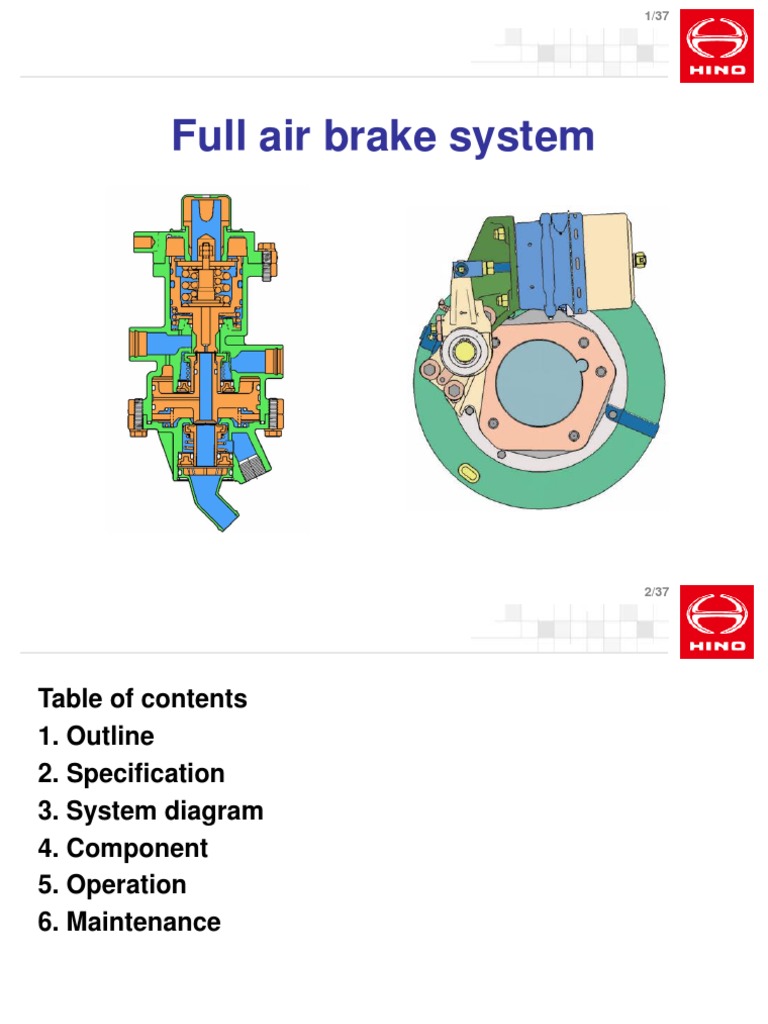 1/37

HINO

Full air brake system

2/37

HINO

Table of contents
1. Outline
2. Specification
3. System diagram
4. Component
5. Operation
6. Maintenance