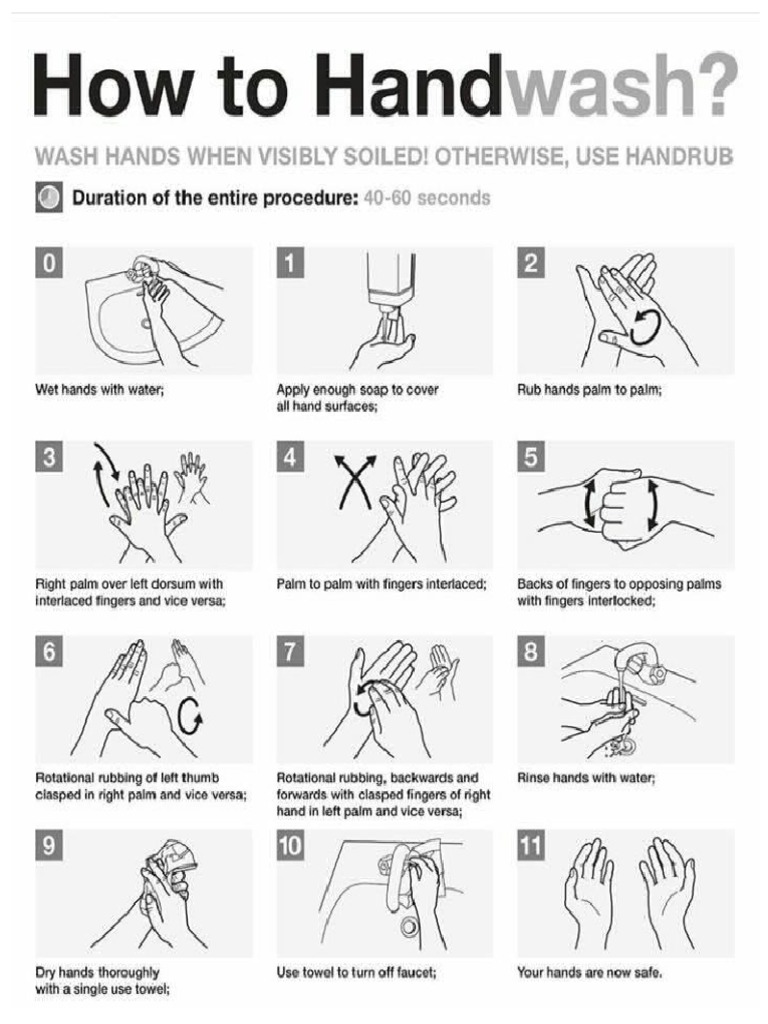 How to Handwash?

WASH HANDS WHEN VISIBLY SOILED! OTHERWISE, USE HANDRUB

Duration of the entire procedure: 40-60 seconds

0
Wet hands with water;

1
Apply enough soap to cover all hand surfaces;

2
Rub hands palm to palm;

3
Right palm over left dorsum with interlaced fingers and vice versa;

4
Palm to palm with fingers interlaced;

5
Backs of fingers to opposing palms with fingers interlocked;

6
Rotational rubbing of left thumb clasped in right palm and vice versa;

7
Rotational rubbing, backwards and forwards with clasped fingers of right hand in left palm and vice versa;

8
Rinse hands with water;

9
Dry hands thoroughly with a single use towel;

10
Use towel to turn off faucet;

11
Your hands are now safe.