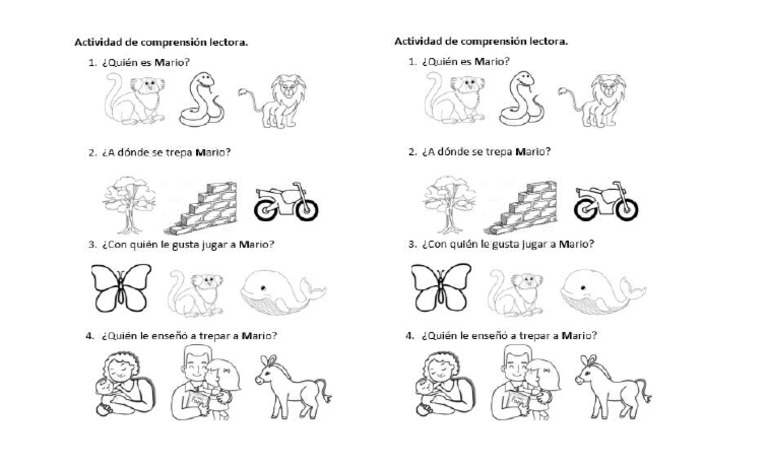 Actividad de comprensión lectora.

1. ¿Quién es Mario?

2. ¿A dónde se trepa Mario?

3. ¿Con quién le gusta jugar a Mario?

4. ¿Quién le enseñó a trepar a Mario?

Actividad de comprensión lectora.

1. ¿Quién es Mario?

2. ¿A dónde se trepa Mario?

3. ¿Con quién le gusta jugar a Mario?

4. ¿Quién le enseñó a trepar a Mario?