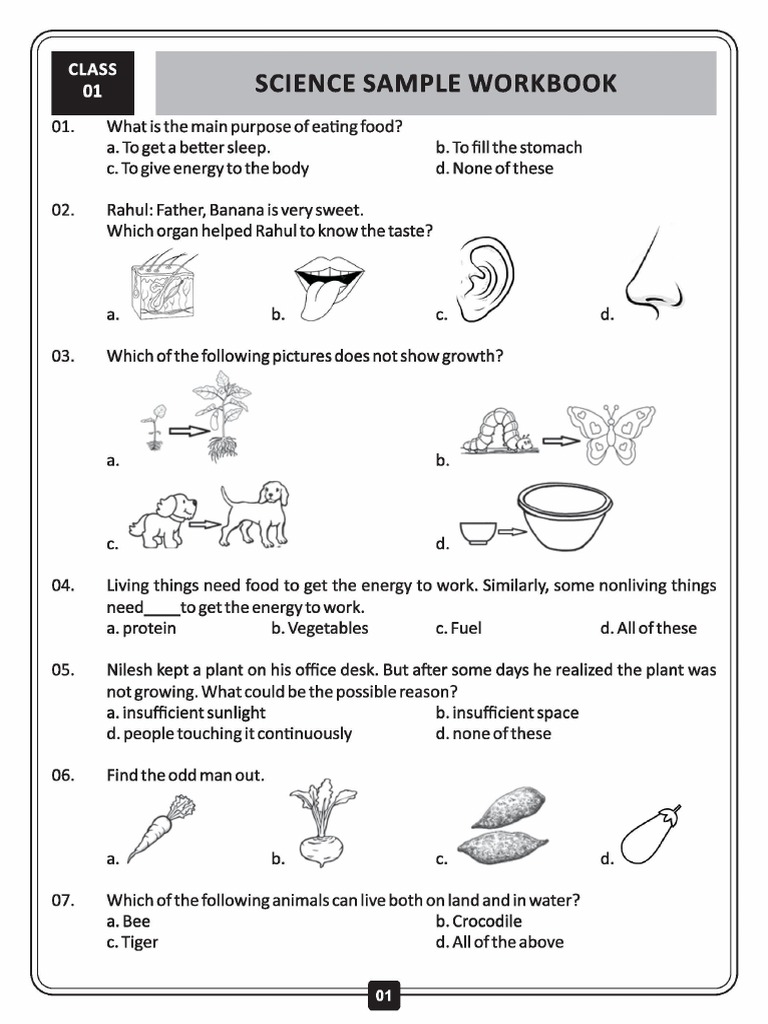 CLASS 01

SCIENCE SAMPLE WORKBOOK

01. What is the main purpose of eating food?
a. To get a better sleep.
b. To fill the stomach
c. To give energy to the body
d. None of these

02. Rahul: Father, Banana is very sweet.
Which organ helped Rahul to know the taste?
a.
b.
c.
d.

03. Which of the following pictures does not show growth?
a.
b.
c.
d.

04. Living things need food to get the energy to work. Similarly, some nonliving things need____to get the energy to work.
a. protein
b. Vegetables
c. Fuel
d. All of these

05. Nilesh kept a plant on his office desk. But after some days he realized the plant was not growing. What could be the possible reason?
a. insufficient sunlight
b. insufficient space
d. people touching it continuously
d. none of these

06. Find the odd man out.
a.
b.
c.
d.

07. Which of the following animals can live both on land and in water?
a. Bee
b. Crocodile
c. Tiger
d. All of the above

01