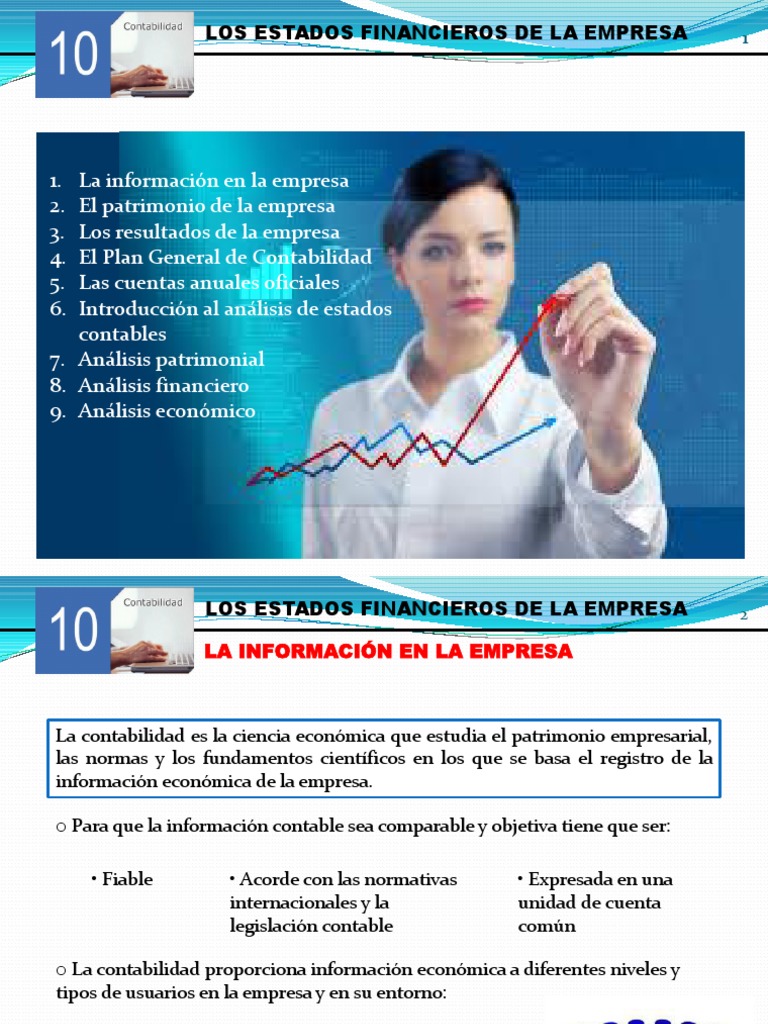 10 Contabilidad

LOS ESTADOS FINANCIEROS DE LA EMPRESA

1

1. La información en la empresa
2. El patrimonio de la empresa
3. Los resultados de la empresa
4. El Plan General de Contabilidad
5. Las cuentas anuales oficiales
6. Introducción al análisis de estados contables
7. Análisis patrimonial
8. Análisis financiero
9. Análisis económico

10 Contabilidad

LOS ESTADOS FINANCIEROS DE LA EMPRESA

2

LA INFORMACIÓN EN LA EMPRESA

La contabilidad es la ciencia económica que estudia el patrimonio empresarial, las normas y los fundamentos científicos en los que se basa el registro de la información económica de la empresa.

○ Para que la información contable sea comparable y objetiva tiene que ser:

• Fiable

• Acorde con las normativas internacionales y la legislación contable

• Expresada en una unidad de cuenta común

○ La contabilidad proporciona información económica a diferentes niveles y tipos de usuarios en la empresa y en su entorno: