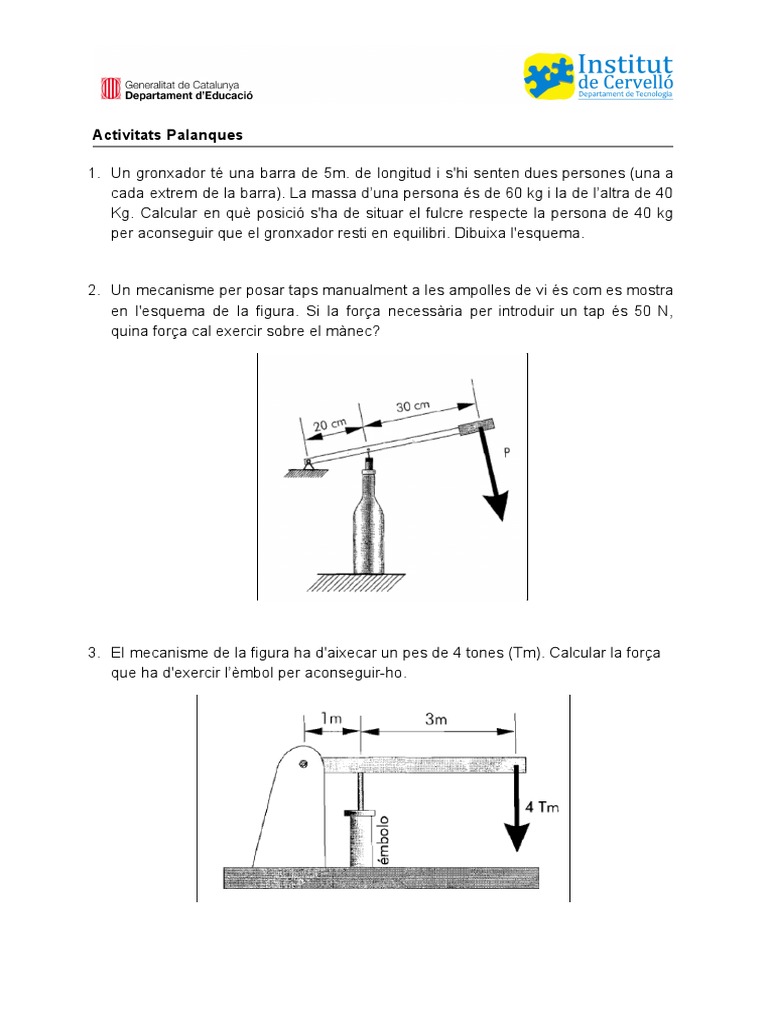 Generalitat de Catalunya
Departament d'Educació

Institut de Cervelló
Departament de Tecnologia

Activitats Palanques

1. Un gronxador té una barra de 5m. de longitud i s'hi senten dues persones (una a cada extrem de la barra). La massa d'una persona és de 60 kg i la de l'altra de 40 Kg. Calcular en què posició s'ha de situar el fulcre respecte la persona de 40 kg per aconseguir que el gronxador resti en equilibri. Dibuixa l'esquema.

2. Un mecanisme per posar taps manualment a les ampolles de vi és com es mostra en l'esquema de la figura. Si la força necessària per introduir un tap és 50 N, quina força cal exercir sobre el mànec?

20 cm
30 cm
P

3. El mecanisme de la figura ha d'aixecar un pes de 4 tones (Tm). Calcular la força que ha d'exercir l'èmbol per aconseguir-ho.

1m
3m
4 Tm
émbolo