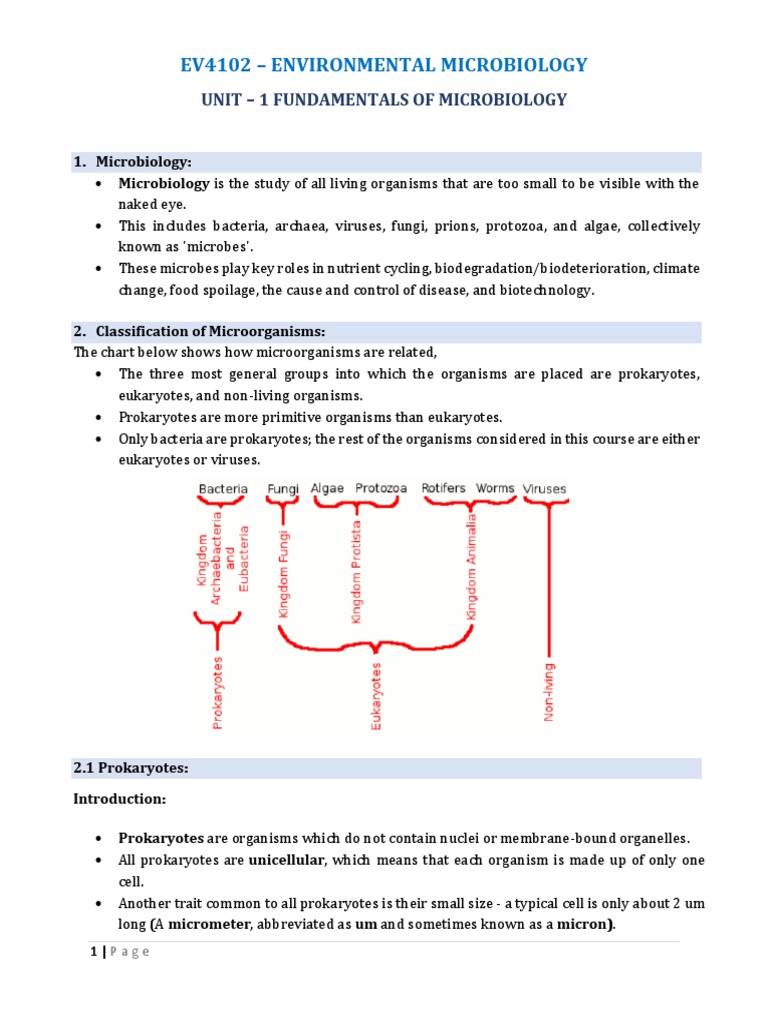 EV4102 – ENVIRONMENTAL MICROBIOLOGY

UNIT – 1 FUNDAMENTALS OF MICROBIOLOGY

1. Microbiology:

• Microbiology is the study of all living organisms that are too small to be visible with the naked eye.
• This includes bacteria, archaea, viruses, fungi, prions, protozoa, and algae, collectively known as 'microbes'.
• These microbes play key roles in nutrient cycling, biodegradation/biodeterioration, climate change, food spoilage, the cause and control of disease, and biotechnology.

2. Classification of Microorganisms:

The chart below shows how microorganisms are related,

• The three most general groups into which the organisms are placed are prokaryotes, eukaryotes, and non-living organisms.
• Prokaryotes are more primitive organisms than eukaryotes.
• Only bacteria are prokaryotes; the rest of the organisms considered in this course are either eukaryotes or viruses.

Bacteria Fungi Algae Protozoa Rotifers Worms Viruses

Kingdom Archaebacteria and Eubacteria

Kingdom Fungi

Kingdom Protista

Kingdom Animalia

Prokaryotes

Eukaryotes

Non-living

2.1 Prokaryotes:

Introduction:

• Prokaryotes are organisms which do not contain nuclei or membrane-bound organelles.
• All prokaryotes are unicellular, which means that each organism is made up of only one cell.
• Another trait common to all prokaryotes is their small size - a typical cell is only about 2 um long (A micrometer, abbreviated as um and sometimes known as a micron).

1 | P a g e