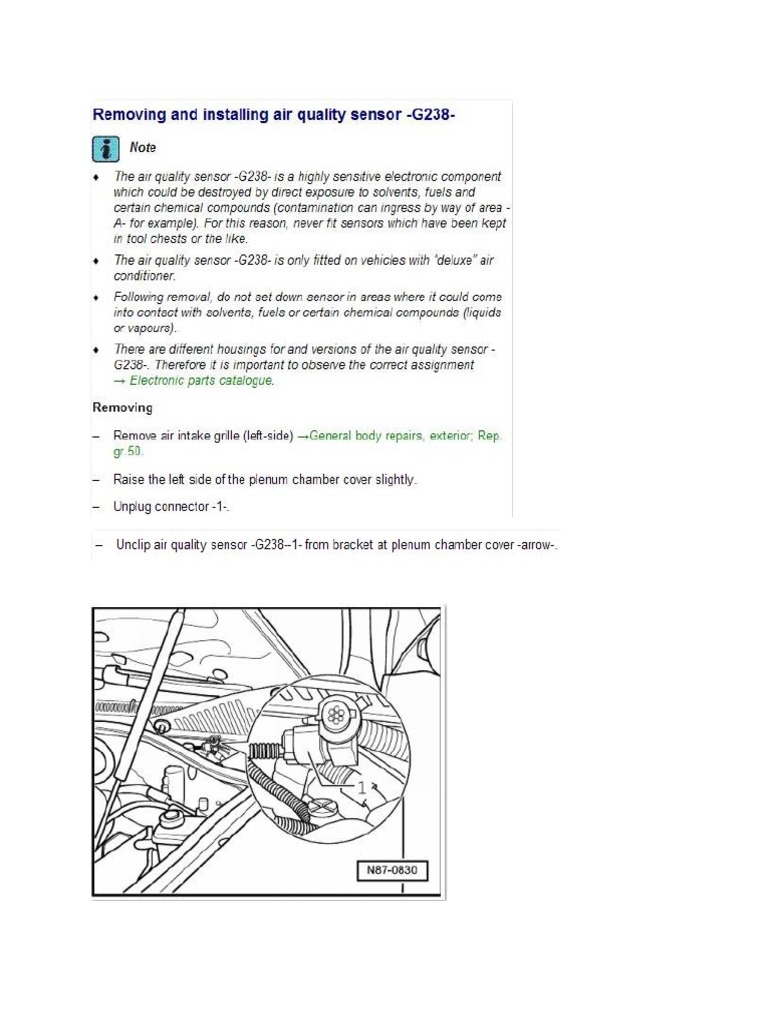 Removing and installing air quality sensor -G238-

Note

♦ The air quality sensor -G238- is a highly sensitive electronic component which could be destroyed by direct exposure to solvents, fuels and certain chemical compounds (contamination can ingress by way of area -A- for example). For this reason, never fit sensors which have been kept in tool chests or the like.

♦ The air quality sensor -G238- is only fitted on vehicles with "deluxe" air conditioner.

♦ Following removal, do not set down sensor in areas where it could come into contact with solvents, fuels or certain chemical compounds (liquids or vapours).

♦ There are different housings for and versions of the air quality sensor -G238-. Therefore it is important to observe the correct assignment → Electronic parts catalogue.

Removing

– Remove air intake grille (left-side) →General body repairs, exterior; Rep. gr.50.

– Raise the left side of the plenum chamber cover slightly.

– Unplug connector -1-.

– Unclip air quality sensor -G238--1- from bracket at plenum chamber cover -arrow-.

1

N87-0830