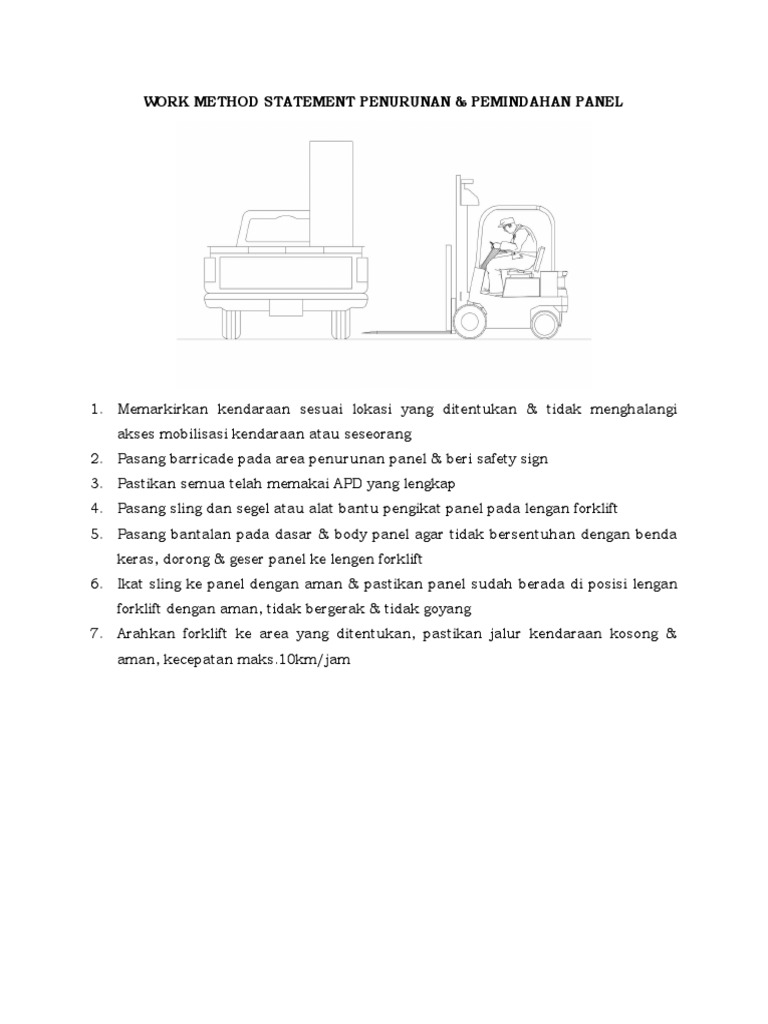 WORK METHOD STATEMENT PENURUNAN & PEMINDAHAN PANEL

1. Memarkirkan kendaraan sesuai lokasi yang ditentukan & tidak menghalangi akses mobilisasi kendaraan atau seseorang
2. Pasang barricade pada area penurunan panel & beri safety sign
3. Pastikan semua telah memakai APD yang lengkap
4. Pasang sling dan segel atau alat bantu pengikat panel pada lengan forklift
5. Pasang bantalan pada dasar & body panel agar tidak bersentuhan dengan benda keras, dorong & geser panel ke lengen forklift
6. Ikat sling ke panel dengan aman & pastikan panel sudah berada di posisi lengan forklift dengan aman, tidak bergerak & tidak goyang
7. Arahkan forklift ke area yang ditentukan, pastikan jalur kendaraan kosong & aman, kecepatan maks.10km/jam