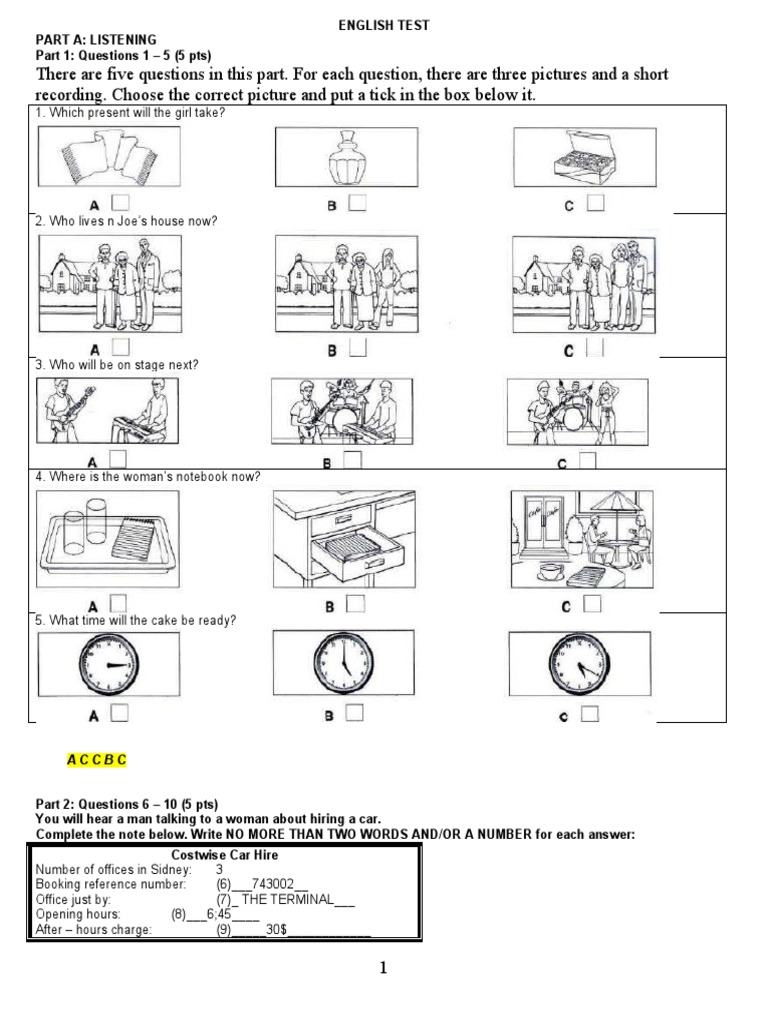 ENGLISH TEST

PART A: LISTENING
Part 1: Questions 1 – 5 (5 pts)
There are five questions in this part. For each question, there are three pictures and a short recording. Choose the correct picture and put a tick in the box below it.

1. Which present will the girl take?

A B C

2. Who lives n Joe's house now?

A B C

3. Who will be on stage next?

A B C

4. Where is the woman's notebook now?

A B C

5. What time will the cake be ready?

A B C

A C C B C

Part 2: Questions 6 – 10 (5 pts)
You will hear a man talking to a woman about hiring a car.
Complete the note below. Write NO MORE THAN TWO WORDS AND/OR A NUMBER for each answer:

Costwise Car Hire
Number of offices in Sidney: 3
Booking reference number: (6)___743002__
Office just by: (7)_ THE TERMINAL___
Opening hours: (8)___6;45____
After – hours charge: (9)_____30$____________

1