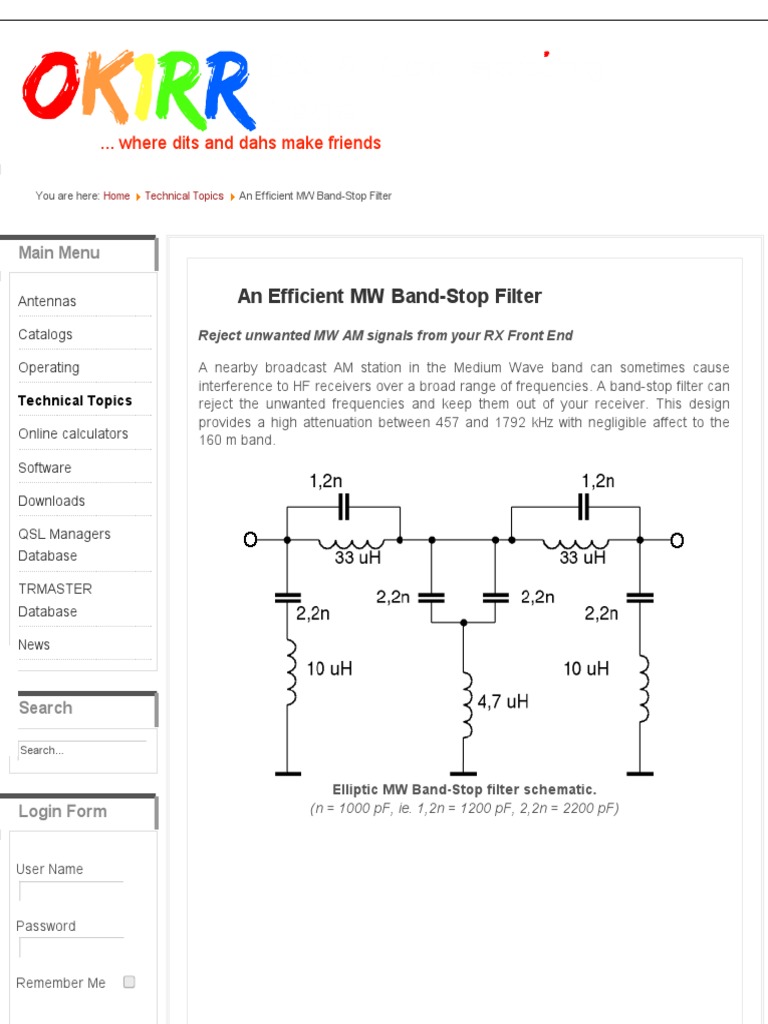 OK1RR

... where dits and dahs make friends

You are here: Home ▸ Technical Topics ▸ An Efficient MW Band-Stop Filter

Main Menu

Antennas

Catalogs

Operating

Technical Topics

Online calculators

Software

Downloads

QSL Managers Database

TRMASTER Database

News

Search

Search...

Login Form

User Name

Password

Remember Me

An Efficient MW Band-Stop Filter

Reject unwanted MW AM signals from your RX Front End

A nearby broadcast AM station in the Medium Wave band can sometimes cause interference to HF receivers over a broad range of frequencies. A band-stop filter can reject the unwanted frequencies and keep them out of your receiver. This design provides a high attenuation between 457 and 1792 kHz with negligible affect to the 160 m band.

1,2n 1,2n 33 uH 33 uH 2,2n 2,2n 2,2n 2,2n 10 uH 10 uH 4,7 uH

Elliptic MW Band-Stop filter schematic.
(n = 1000 pF, ie. 1,2n = 1200 pF, 2,2n = 2200 pF)