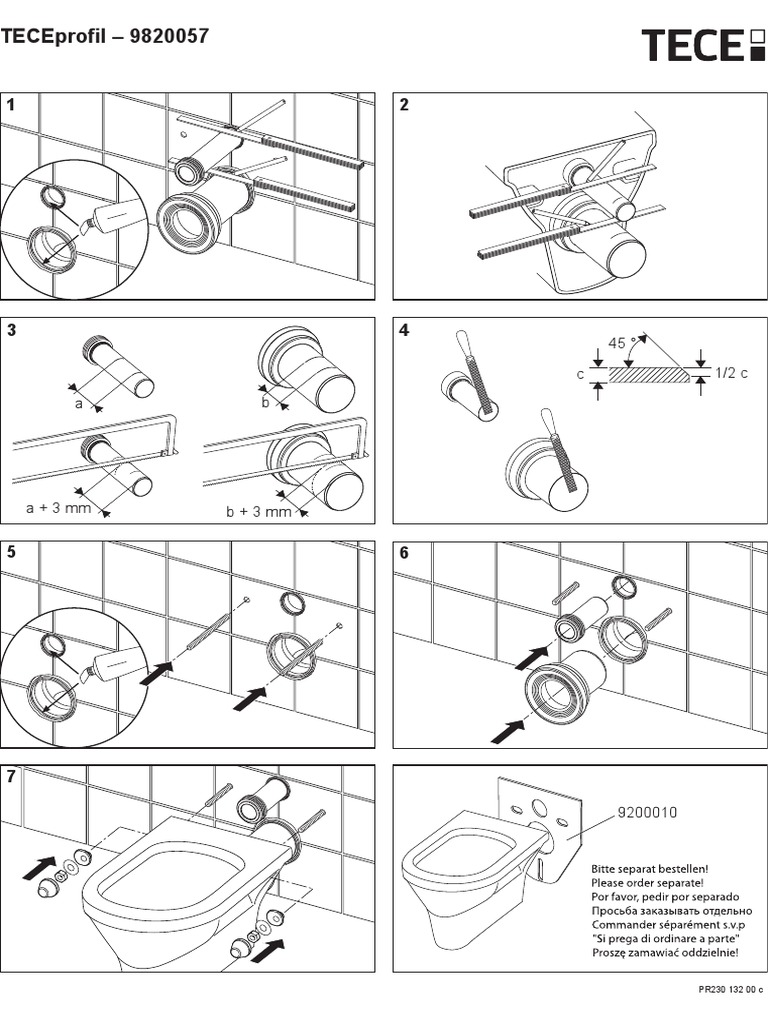 TECEprofil – 9820057

TECE

1

2

3

a

b

a + 3 mm

b + 3 mm

4

45 °

c

1/2 c

5

6

7

9200010

Bitte separat bestellen!
Please order separate!
Por favor, pedir por separado
Просьба заказывать отдельно
Commander séparément s.v.p
"Si prega di ordinare a parte"
Proszę zamawiać oddzielnie!

PR230 132 00 c