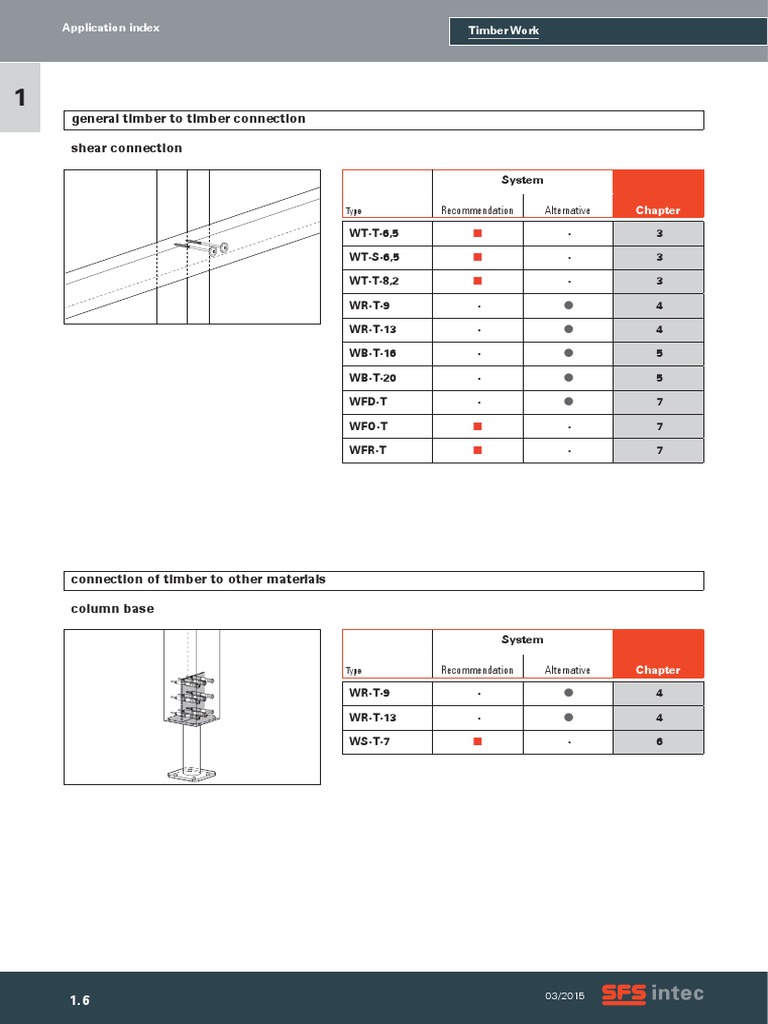 Application index

Timber Work

1

general timber to timber connection

shear connection

| Type | System Recommendation | System Alternative | Chapter |
|---|---|---|---|
| WT-T-6,5 | ■ | - | 3 |
| WT-S-6,5 | ■ | - | 3 |
| WT-T-8,2 | ■ | - | 3 |
| WR-T-9 | - | ● | 4 |
| WR-T-13 | - | ● | 4 |
| WB-T-16 | - | ● | 5 |
| WB-T-20 | - | ● | 5 |
| WFD-T | - | ● | 7 |
| WFO-T | ■ | - | 7 |
| WFR-T | ■ | - | 7 |

connection of timber to other materials

column base

| Type | System Recommendation | System Alternative | Chapter |
|---|---|---|---|
| WR-T-9 | - | ● | 4 |
| WR-T-13 | - | ● | 4 |
| WS-T-7 | ■ | - | 6 |

1.6

03/2015

SFS intec