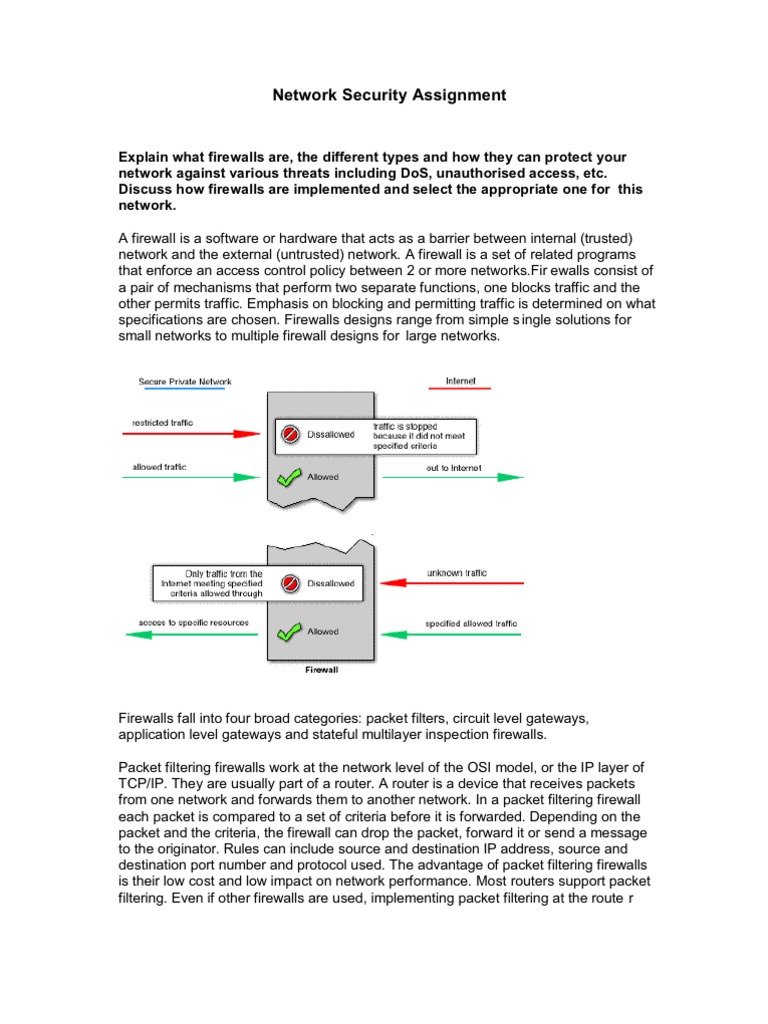 Network Security Assignment

Explain what firewalls are, the different types and how they can protect your network against various threats including DoS, unauthorised access, etc. Discuss how firewalls are implemented and select the appropriate one for this network.

A firewall is a software or hardware that acts as a barrier between internal (trusted) network and the external (untrusted) network. A firewall is a set of related programs that enforce an access control policy between 2 or more networks.Fir ewalls consist of a pair of mechanisms that perform two separate functions, one blocks traffic and the other permits traffic. Emphasis on blocking and permitting traffic is determined on what specifications are chosen. Firewalls designs range from simple s ingle solutions for small networks to multiple firewall designs for large networks.

Secure Private Network

Internet

restricted traffic

Dissallowed

traffic is stopped because it did not meet specified criteria

allowed traffic

Allowed

out to Internet

Only traffic from the Internet meeting specified criteria allowed through

Dissallowed

unknown traffic

access to specific resources

Allowed

specified allowed traffic

Firewall

Firewalls fall into four broad categories: packet filters, circuit level gateways, application level gateways and stateful multilayer inspection firewalls.

Packet filtering firewalls work at the network level of the OSI model, or the IP layer of TCP/IP. They are usually part of a router. A router is a device that receives packets from one network and forwards them to another network. In a packet filtering firewall each packet is compared to a set of criteria before it is forwarded. Depending on the packet and the criteria, the firewall can drop the packet, forward it or send a message to the originator. Rules can include source and destination IP address, source and destination port number and protocol used. The advantage of packet filtering firewalls is their low cost and low impact on network performance. Most routers support packet filtering. Even if other firewalls are used, implementing packet filtering at the route r