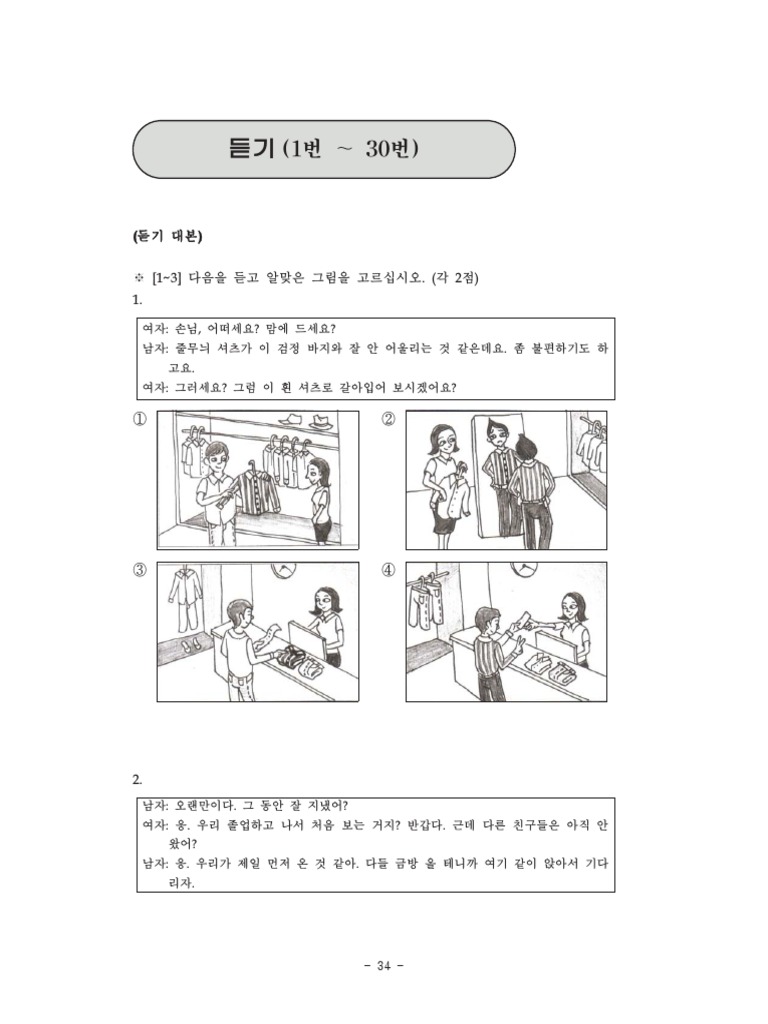 듣기 (1번 ~ 30번)

(듣기 대본)

※ [1~3] 다음을 듣고 알맞은 그림을 고르십시오. (각 2점)

1.

여자: 손님, 어떠세요? 맘에 드세요?
남자: 줄무늬 셔츠가 이 검정 바지와 잘 안 어울리는 것 같은데요. 좀 불편하기도 하고요.
여자: 그러세요? 그럼 이 흰 셔츠로 갈아입어 보시겠어요?

①

②

③

④

2.

남자: 오랜만이다. 그 동안 잘 지냈어?
여자: 응. 우리 졸업하고 나서 처음 보는 거지? 반갑다. 근데 다른 친구들은 아직 안 왔어?
남자: 응. 우리가 제일 먼저 온 것 같아. 다들 금방 올 테니까 여기 같이 앉아서 기다리자.

- 34 -