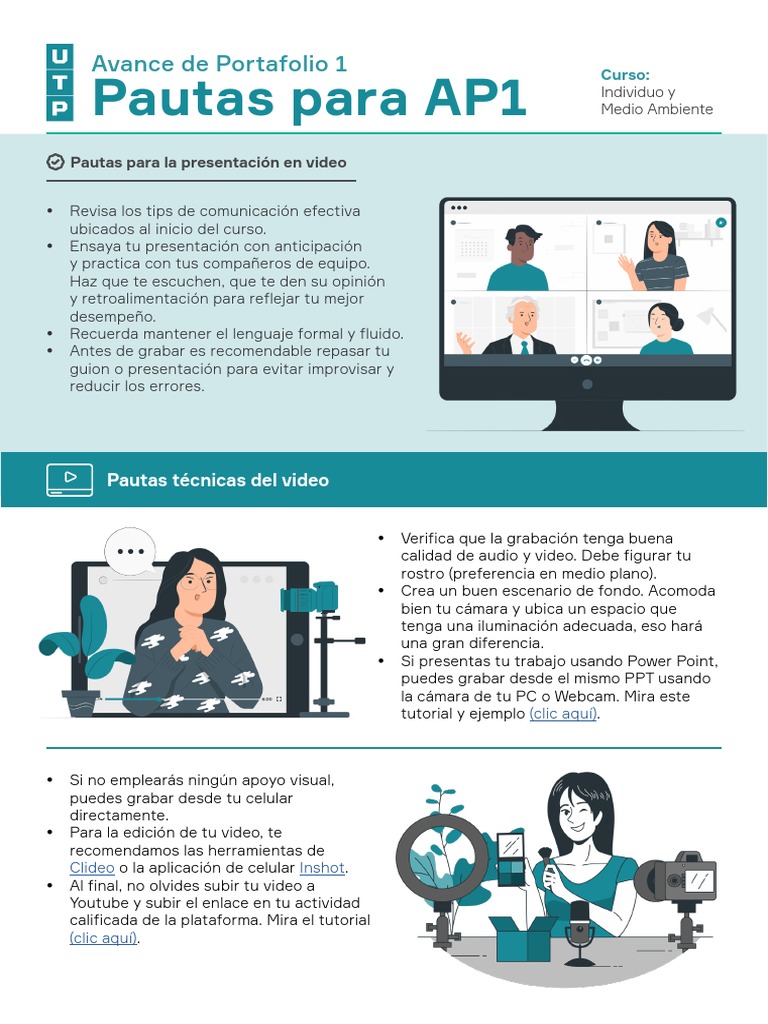 UTP

Avance de Portafolio 1
Pautas para AP1

Curso:
Individuo y Medio Ambiente

Pautas para la presentación en video

• Revisa los tips de comunicación efectiva ubicados al inicio del curso.
• Ensaya tu presentación con anticipación y practica con tus compañeros de equipo. Haz que te escuchen, que te den su opinión y retroalimentación para reflejar tu mejor desempeño.
• Recuerda mantener el lenguaje formal y fluido.
• Antes de grabar es recomendable repasar tu guion o presentación para evitar improvisar y reducir los errores.

Pautas técnicas del video

• Verifica que la grabación tenga buena calidad de audio y video. Debe figurar tu rostro (preferencia en medio plano).
• Crea un buen escenario de fondo. Acomoda bien tu cámara y ubica un espacio que tenga una iluminación adecuada, eso hará una gran diferencia.
• Si presentas tu trabajo usando Power Point, puedes grabar desde el mismo PPT usando la cámara de tu PC o Webcam. Mira este tutorial y ejemplo (clic aquí).

• Si no emplearás ningún apoyo visual, puedes grabar desde tu celular directamente.
• Para la edición de tu video, te recomendamos las herramientas de Clideo o la aplicación de celular Inshot.
• Al final, no olvides subir tu video a Youtube y subir el enlace en tu actividad calificada de la plataforma. Mira el tutorial (clic aquí).