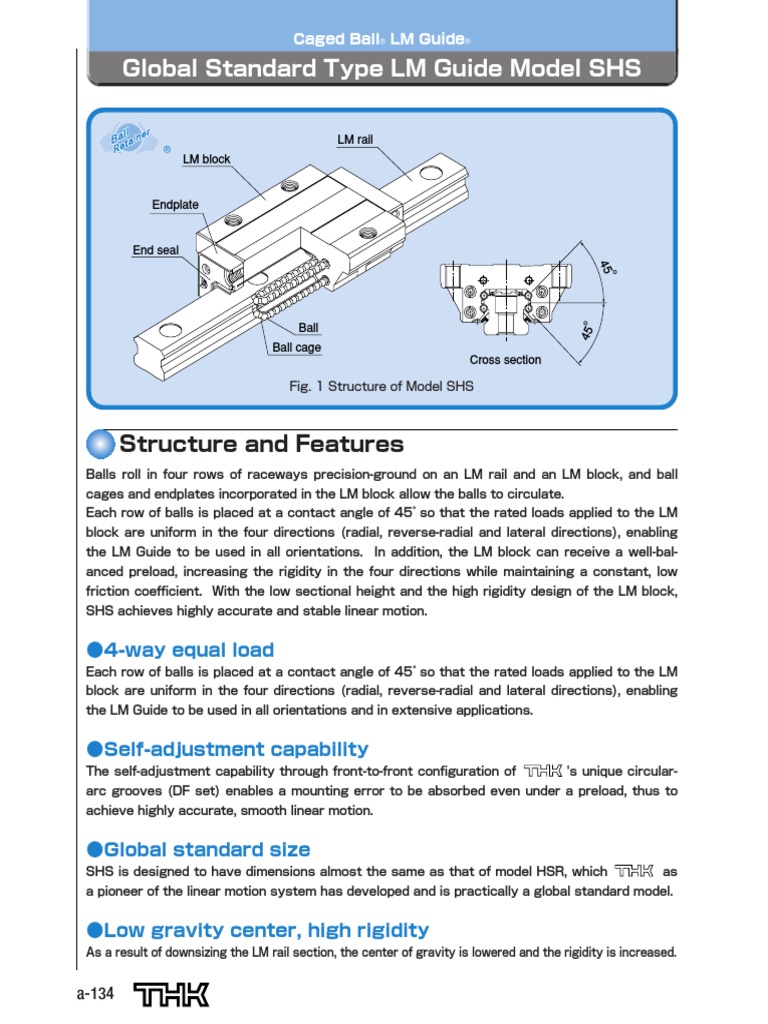 Caged Ball® LM Guide®

Global Standard Type LM Guide Model SHS

Ball Retainer ®

LM rail

LM block

Endplate

End seal

Ball

Ball cage

45°

45°

Cross section

Fig. 1 Structure of Model SHS

Structure and Features

Balls roll in four rows of raceways precision-ground on an LM rail and an LM block, and ball cages and endplates incorporated in the LM block allow the balls to circulate.
Each row of balls is placed at a contact angle of 45° so that the rated loads applied to the LM block are uniform in the four directions (radial, reverse-radial and lateral directions), enabling the LM Guide to be used in all orientations. In addition, the LM block can receive a well-balanced preload, increasing the rigidity in the four directions while maintaining a constant, low friction coefficient. With the low sectional height and the high rigidity design of the LM block, SHS achieves highly accurate and stable linear motion.

●4-way equal load

Each row of balls is placed at a contact angle of 45° so that the rated loads applied to the LM block are uniform in the four directions (radial, reverse-radial and lateral directions), enabling the LM Guide to be used in all orientations and in extensive applications.

●Self-adjustment capability

The self-adjustment capability through front-to-front configuration of THK 's unique circular-arc grooves (DF set) enables a mounting error to be absorbed even under a preload, thus to achieve highly accurate, smooth linear motion.

●Global standard size

SHS is designed to have dimensions almost the same as that of model HSR, which THK as a pioneer of the linear motion system has developed and is practically a global standard model.

●Low gravity center, high rigidity

As a result of downsizing the LM rail section, the center of gravity is lowered and the rigidity is increased.

a-134 THK