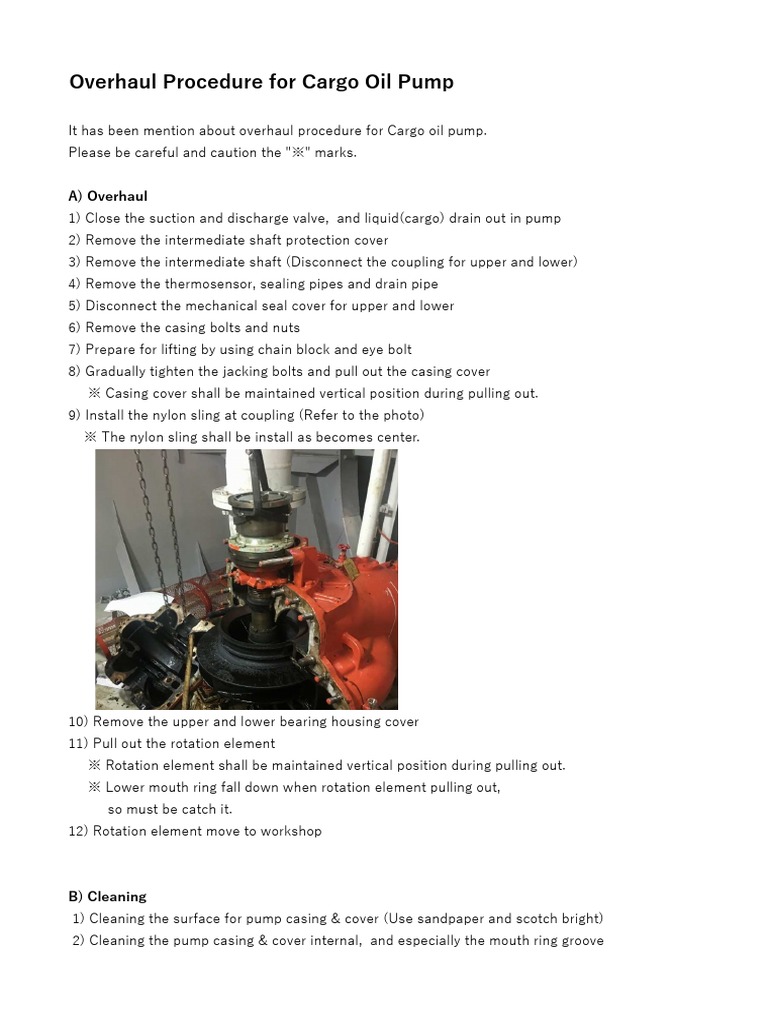 Overhaul Procedure for Cargo Oil Pump

It has been mention about overhaul procedure for Cargo oil pump.
Please be careful and caution the "※" marks.

A) Overhaul
1) Close the suction and discharge valve, and liquid(cargo) drain out in pump
2) Remove the intermediate shaft protection cover
3) Remove the intermediate shaft (Disconnect the coupling for upper and lower)
4) Remove the thermosensor, sealing pipes and drain pipe
5) Disconnect the mechanical seal cover for upper and lower
6) Remove the casing bolts and nuts
7) Prepare for lifting by using chain block and eye bolt
8) Gradually tighten the jacking bolts and pull out the casing cover
※ Casing cover shall be maintained vertical position during pulling out.
9) Install the nylon sling at coupling (Refer to the photo)
※ The nylon sling shall be install as becomes center.

10) Remove the upper and lower bearing housing cover
11) Pull out the rotation element
※ Rotation element shall be maintained vertical position during pulling out.
※ Lower mouth ring fall down when rotation element pulling out, so must be catch it.
12) Rotation element move to workshop

B) Cleaning
1) Cleaning the surface for pump casing & cover (Use sandpaper and scotch bright)
2) Cleaning the pump casing & cover internal, and especially the mouth ring groove