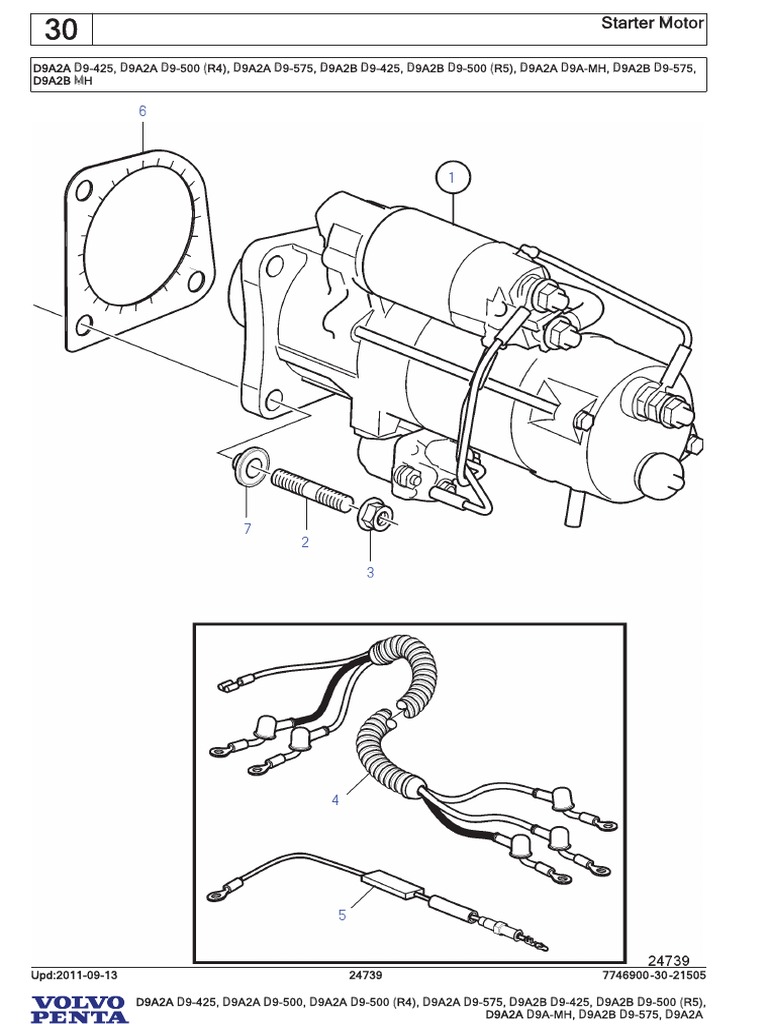 30

Starter Motor

D9A2A D9-425, D9A2A D9-500 (R4), D9A2A D9-575, D9A2B D9-425, D9A2B D9-500 (R5), D9A2A D9A-MH, D9A2B D9-575, D9A2B MH

6

1

7

2

3

4

5

24739

Upd:2011-09-13

24739

7746900-30-21505

VOLVO PENTA

D9A2A D9-425, D9A2A D9-500, D9A2A D9-500 (R4), D9A2A D9-575, D9A2B D9-425, D9A2B D9-500 (R5), D9A2A D9A-MH, D9A2B D9-575, D9A2A