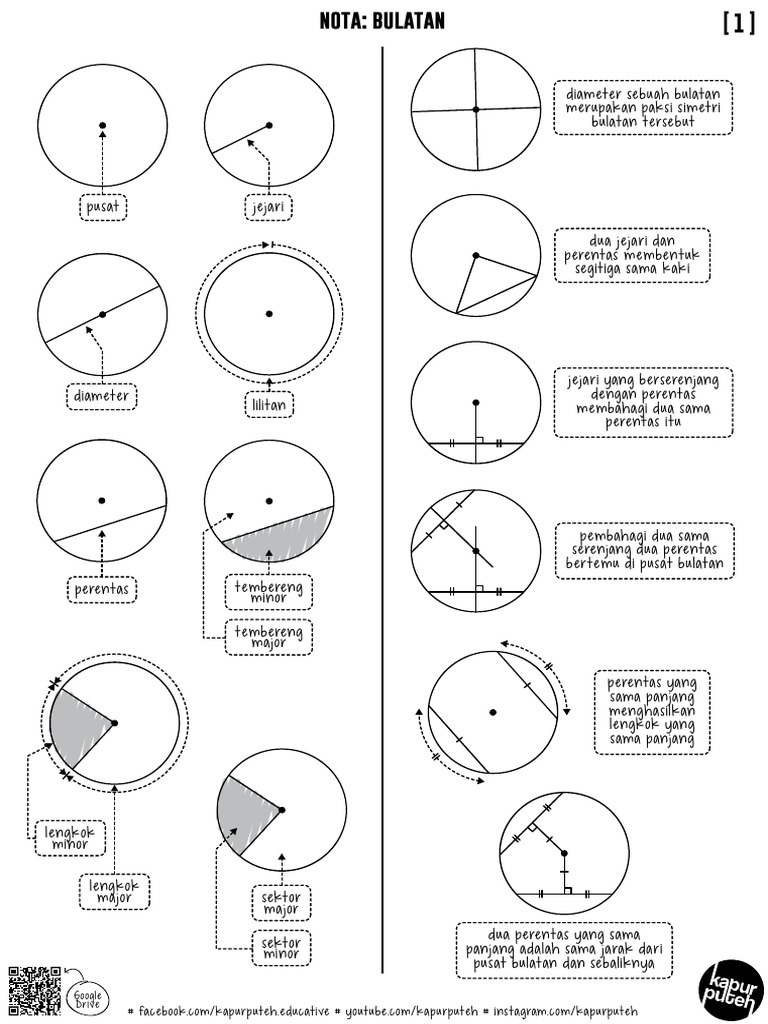 NOTA: BULATAN

[1]

pusat

jejari

diameter

lilitan

perentas

tembereng minor

tembereng major

lengkok minor

lengkok major

sektor major

sektor minor

diameter sebuah bulatan merupakan paksi simetri bulatan tersebut

dua jejari dan perentas membentuk segitiga sama kaki

jejari yang berserenjang dengan perentas membahagi dua sama perentas itu

pembahagi dua sama serenjang dua perentas bertemu di pusat bulatan

perentas yang sama panjang menghasilkan lengkok yang sama panjang

dua perentas yang sama panjang adalah sama jarak dari pusat bulatan dan sebaliknya

Google Drive

# facebook.com/kapurputeh.educative # youtube.com/kapurputeh # instagram.com/kapurputeh

kapur puteh