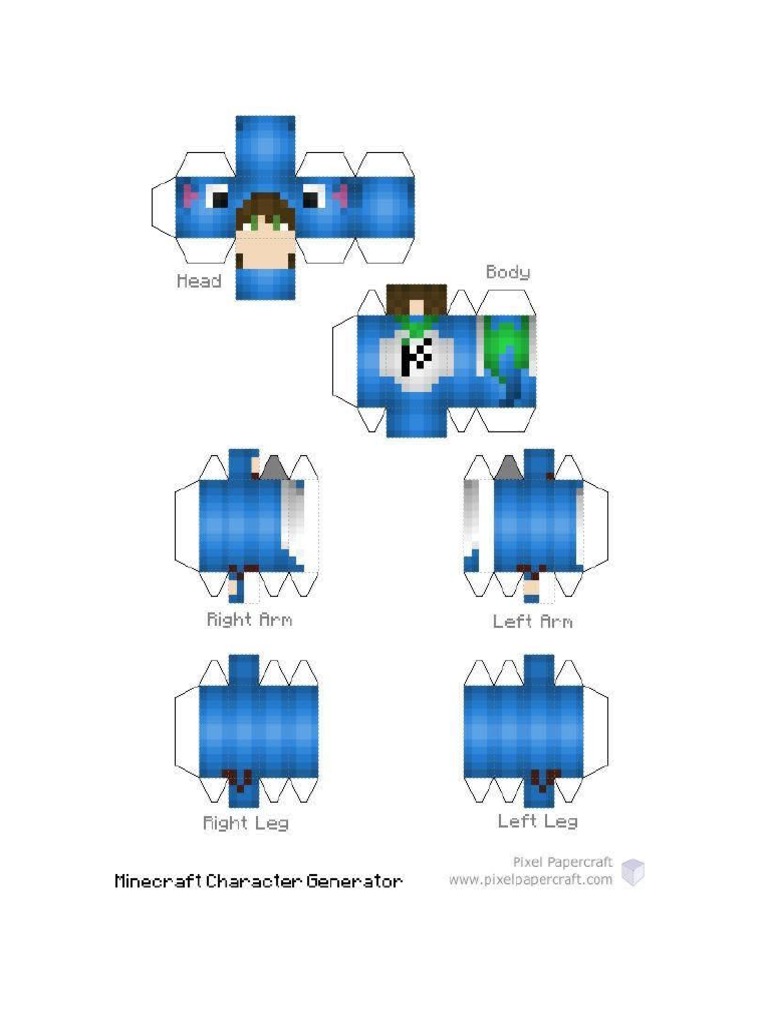 Head

Body

Right Arm

Left Arm

Right Leg

Left Leg

Minecraft Character Generator

Pixel Papercraft
www.pixelpapercraft.com