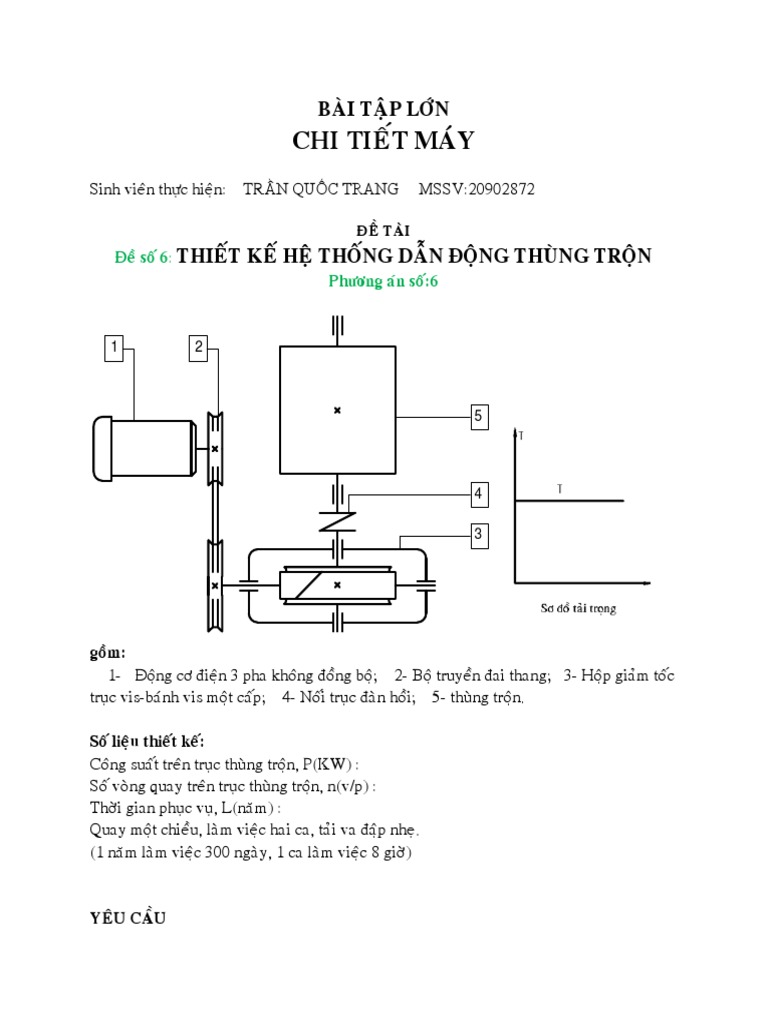 BÀI TẬP LỚN
CHI TIẾT MÁY

Sinh viên thực hiện: TRẦN QUỐC TRANG MSSV:20902872

ĐỀ TÀI
Đề số 6: THIẾT KẾ HỆ THỐNG DẪN ĐỘNG THÙNG TRỘN
Phương án số:6

1
2
5
4
3
T
T
Sơ đồ tải trọng

gồm:
1- Động cơ điện 3 pha không đồng bộ; 2- Bộ truyền đai thang; 3- Hộp giảm tốc trục vis-bánh vis một cấp; 4- Nối trục đàn hồi; 5- thùng trộn.

Số liệu thiết kế:
Công suất trên trục thùng trộn, P(KW) :
Số vòng quay trên trục thùng trộn, n(v/p) :
Thời gian phục vụ, L(năm) :
Quay một chiều, làm việc hai ca, tải va đập nhẹ.
(1 năm làm việc 300 ngày, 1 ca làm việc 8 giờ)

YÊU CẦU