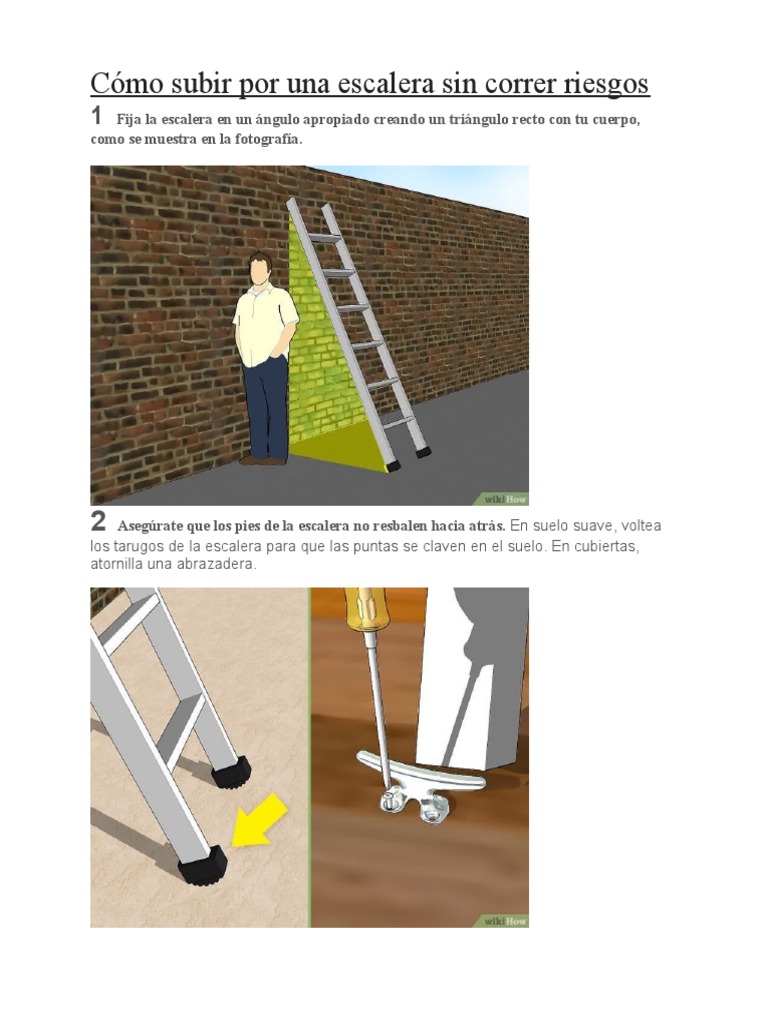 Cómo subir por una escalera sin correr riesgos

1 Fija la escalera en un ángulo apropiado creando un triángulo recto con tu cuerpo, como se muestra en la fotografía.

wikiHow

2 Asegúrate que los pies de la escalera no resbalen hacia atrás. En suelo suave, voltea los tarugos de la escalera para que las puntas se claven en el suelo. En cubiertas, atornilla una abrazadera.

wikiHow