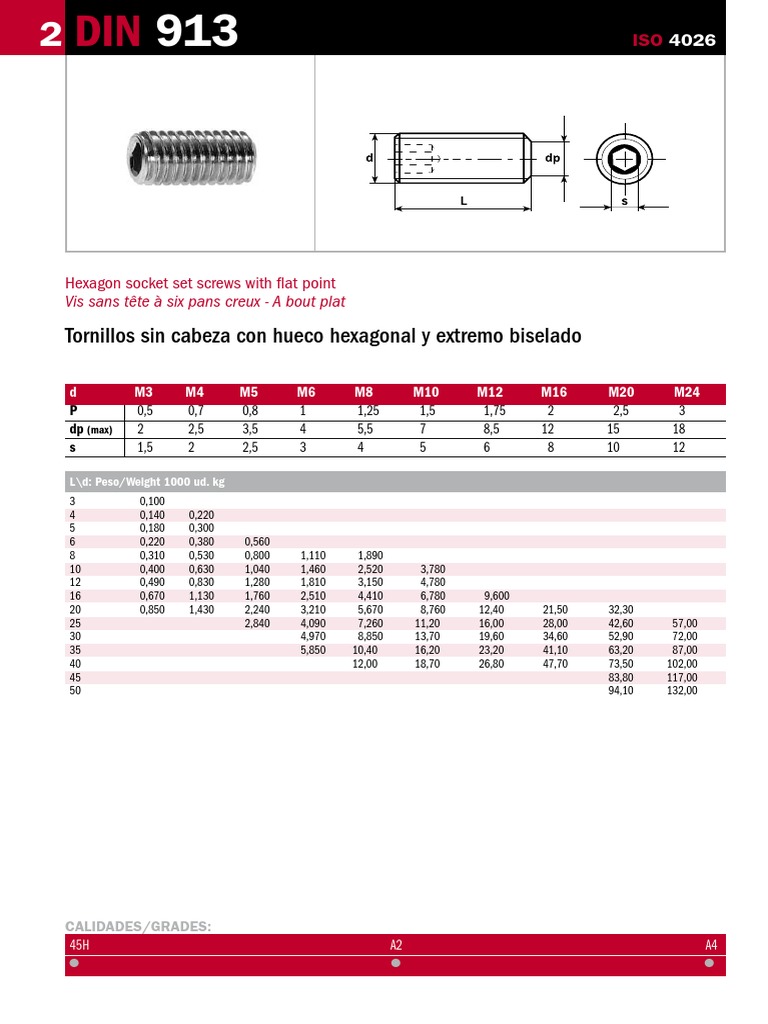 2 DIN 913

ISO 4026

d

dp

L

s

Hexagon socket set screws with flat point
Vis sans tête à six pans creux - A bout plat

Tornillos sin cabeza con hueco hexagonal y extremo biselado

| d | M3 | M4 | M5 | M6 | M8 | M10 | M12 | M16 | M20 | M24 |
|---|---|---|---|---|---|---|---|---|---|---|
| P | 0,5 | 0,7 | 0,8 | 1 | 1,25 | 1,5 | 1,75 | 2 | 2,5 | 3 |
| dp (max) | 2 | 2,5 | 3,5 | 4 | 5,5 | 7 | 8,5 | 12 | 15 | 18 |
| s | 1,5 | 2 | 2,5 | 3 | 4 | 5 | 6 | 8 | 10 | 12 |

| L\d: Peso/Weight 1000 ud. kg | | | | | | | | | | |
|---|---|---|---|---|---|---|---|---|---|---|
| 3 | 0,100 | | | | | | | | | |
| 4 | 0,140 | 0,220 | | | | | | | | |
| 5 | 0,180 | 0,300 | | | | | | | | |
| 6 | 0,220 | 0,380 | 0,560 | | | | | | | |
| 8 | 0,310 | 0,530 | 0,800 | 1,110 | 1,890 | | | | | |
| 10 | 0,400 | 0,630 | 1,040 | 1,460 | 2,520 | 3,780 | | | | |
| 12 | 0,490 | 0,830 | 1,280 | 1,810 | 3,150 | 4,780 | | | | |
| 16 | 0,670 | 1,130 | 1,760 | 2,510 | 4,410 | 6,780 | 9,600 | | | |
| 20 | 0,850 | 1,430 | 2,240 | 3,210 | 5,670 | 8,760 | 12,40 | 21,50 | 32,30 | |
| 25 | | | 2,840 | 4,090 | 7,260 | 11,20 | 16,00 | 28,00 | 42,60 | 57,00 |
| 30 | | | | 4,970 | 8,850 | 13,70 | 19,60 | 34,60 | 52,90 | 72,00 |
| 35 | | | | 5,850 | 10,40 | 16,20 | 23,20 | 41,10 | 63,20 | 87,00 |
| 40 | | | | | 12,00 | 18,70 | 26,80 | 47,70 | 73,50 | 102,00 |
| 45 | | | | | | | | | 83,80 | 117,00 |
| 50 | | | | | | | | | 94,10 | 132,00 |

CALIDADES/GRADES:
45H A2 A4