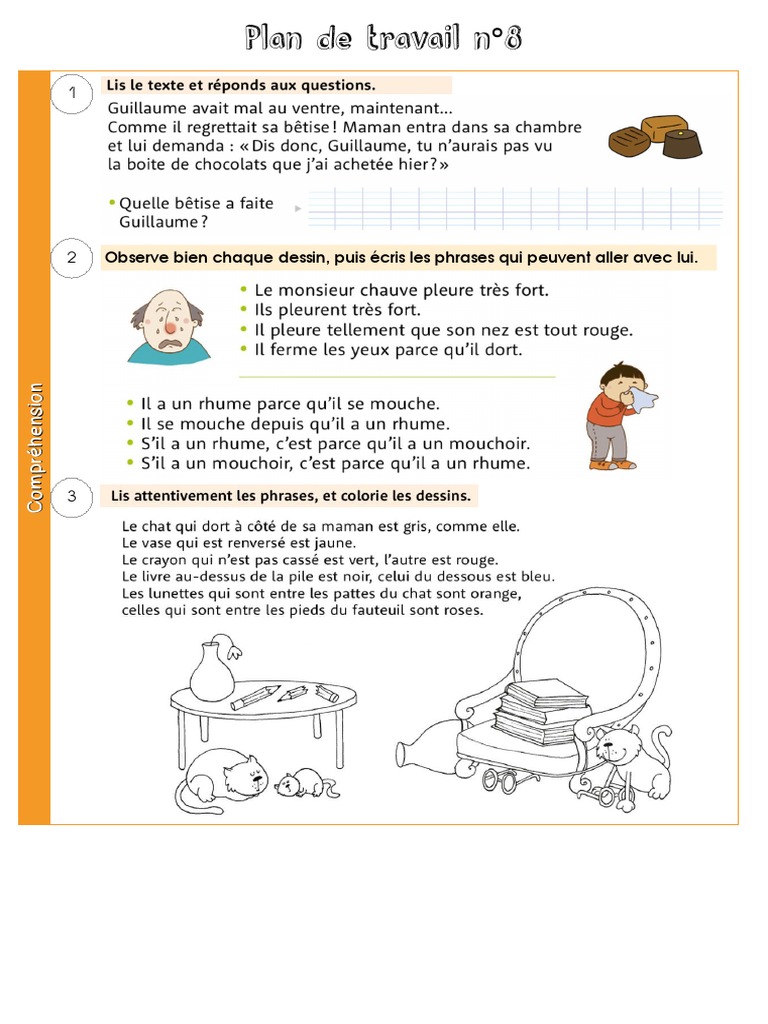 Plan de travail n°8

Compréhension

1 Lis le texte et réponds aux questions.

Guillaume avait mal au ventre, maintenant…
Comme il regrettait sa bêtise ! Maman entra dans sa chambre et lui demanda : « Dis donc, Guillaume, tu n'aurais pas vu la boite de chocolats que j'ai achetée hier ? »

• Quelle bêtise a faite Guillaume ?

2 Observe bien chaque dessin, puis écris les phrases qui peuvent aller avec lui.

• Le monsieur chauve pleure très fort.
• Ils pleurent très fort.
• Il pleure tellement que son nez est tout rouge.
• Il ferme les yeux parce qu'il dort.

• Il a un rhume parce qu'il se mouche.
• Il se mouche depuis qu'il a un rhume.
• S'il a un rhume, c'est parce qu'il a un mouchoir.
• S'il a un mouchoir, c'est parce qu'il a un rhume.

3 Lis attentivement les phrases, et colorie les dessins.

Le chat qui dort à côté de sa maman est gris, comme elle.
Le vase qui est renversé est jaune.
Le crayon qui n'est pas cassé est vert, l'autre est rouge.
Le livre au-dessus de la pile est noir, celui du dessous est bleu.
Les lunettes qui sont entre les pattes du chat sont orange, celles qui sont entre les pieds du fauteuil sont roses.