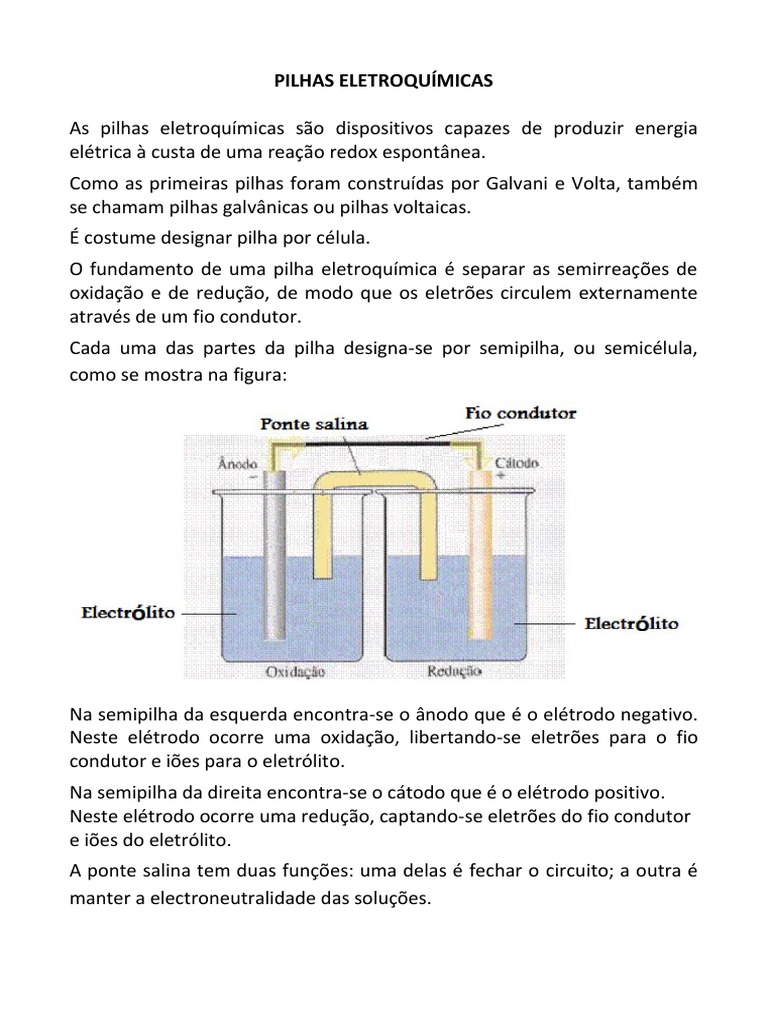 PILHAS ELETROQUÍMICAS

As pilhas eletroquímicas são dispositivos capazes de produzir energia elétrica à custa de uma reação redox espontânea.

Como as primeiras pilhas foram construídas por Galvani e Volta, também se chamam pilhas galvânicas ou pilhas voltaicas.

É costume designar pilha por célula.

O fundamento de uma pilha eletroquímica é separar as semirreações de oxidação e de redução, de modo que os eletrões circulem externamente através de um fio condutor.

Cada uma das partes da pilha designa-se por semipilha, ou semicélula, como se mostra na figura:

Ponte salina
Fio condutor
Ânodo
−
Cátodo
+
Electrólito
Electrólito
Oxidação
Redução

Na semipilha da esquerda encontra-se o ânodo que é o elétrodo negativo. Neste elétrodo ocorre uma oxidação, libertando-se eletrões para o fio condutor e iões para o eletrólito.

Na semipilha da direita encontra-se o cátodo que é o elétrodo positivo. Neste elétrodo ocorre uma redução, captando-se eletrões do fio condutor e iões do eletrólito.

A ponte salina tem duas funções: uma delas é fechar o circuito; a outra é manter a electroneutralidade das soluções.