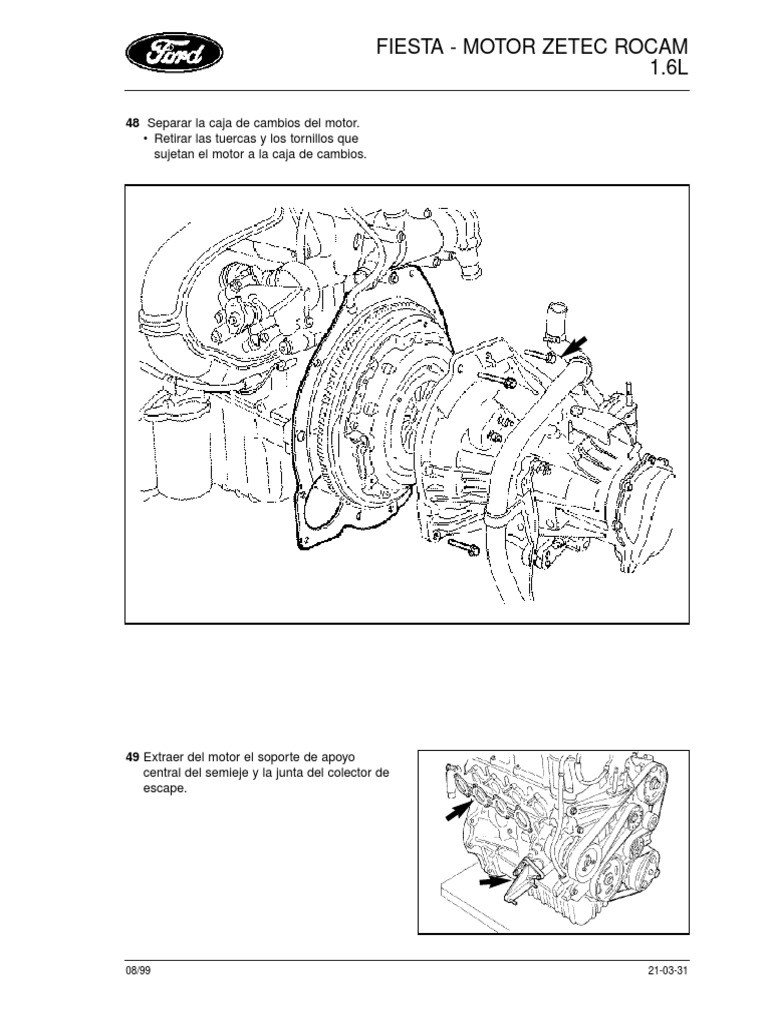 Ford

FIESTA - MOTOR ZETEC ROCAM 1.6L

48 Separar la caja de cambios del motor.
• Retirar las tuercas y los tornillos que sujetan el motor a la caja de cambios.

49 Extraer del motor el soporte de apoyo central del semieje y la junta del colector de escape.

08/99

21-03-31