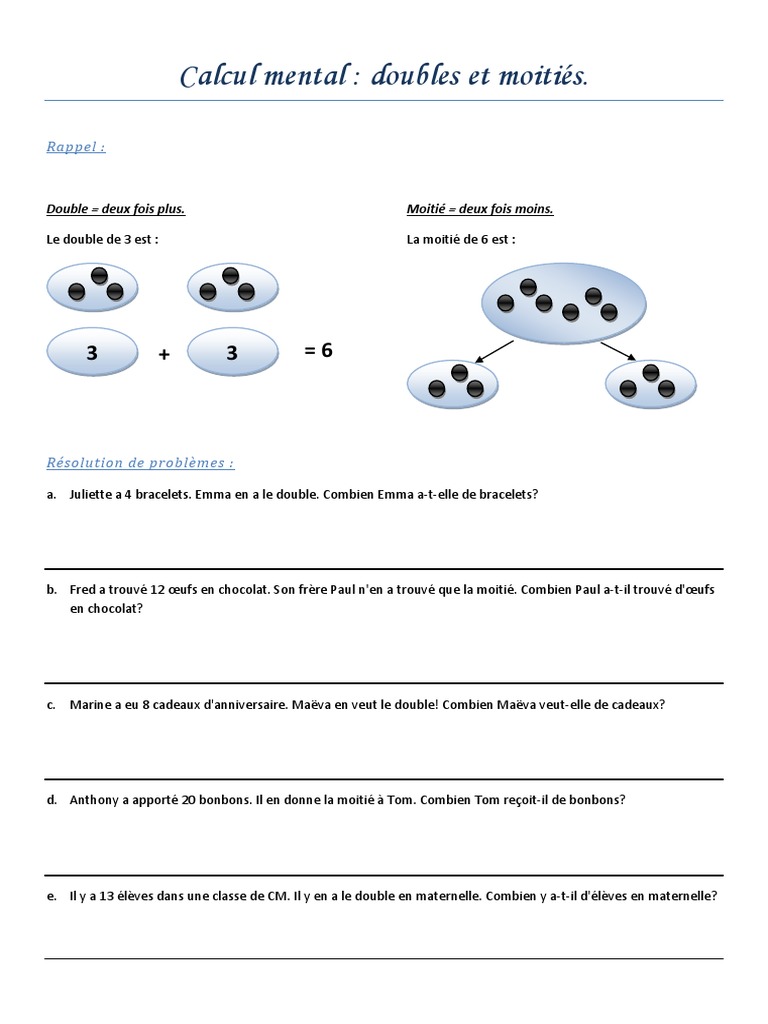 Calcul mental : doubles et moitiés.

Rappel :

Double = deux fois plus.

Le double de 3 est :

3 + 3 = 6

Moitié = deux fois moins.

La moitié de 6 est :

Résolution de problèmes :

a. Juliette a 4 bracelets. Emma en a le double. Combien Emma a-t-elle de bracelets?

b. Fred a trouvé 12 œufs en chocolat. Son frère Paul n'en a trouvé que la moitié. Combien Paul a-t-il trouvé d'œufs en chocolat?

c. Marine a eu 8 cadeaux d'anniversaire. Maëva en veut le double! Combien Maëva veut-elle de cadeaux?

d. Anthony a apporté 20 bonbons. Il en donne la moitié à Tom. Combien Tom reçoit-il de bonbons?

e. Il y a 13 élèves dans une classe de CM. Il y en a le double en maternelle. Combien y a-t-il d'élèves en maternelle?