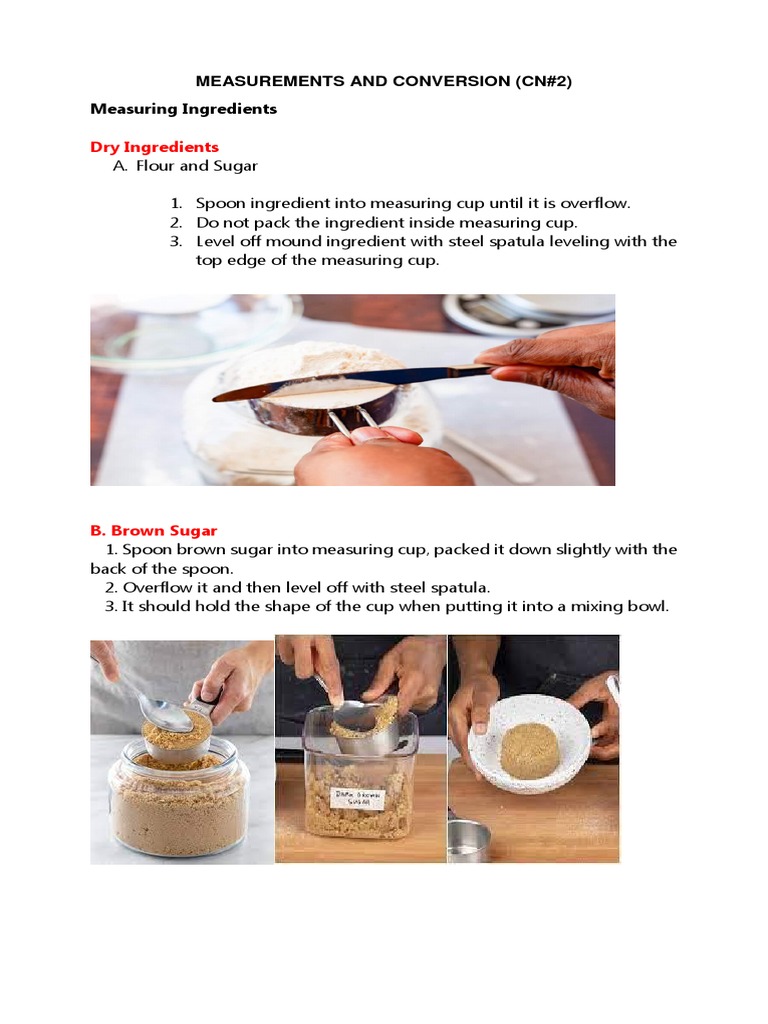 MEASUREMENTS AND CONVERSION (CN#2)

Measuring Ingredients

Dry Ingredients

A. Flour and Sugar

1. Spoon ingredient into measuring cup until it is overflow.
2. Do not pack the ingredient inside measuring cup.
3. Level off mound ingredient with steel spatula leveling with the top edge of the measuring cup.

B. Brown Sugar

1. Spoon brown sugar into measuring cup, packed it down slightly with the back of the spoon.
2. Overflow it and then level off with steel spatula.
3. It should hold the shape of the cup when putting it into a mixing bowl.

DARK BROWN SUGAR