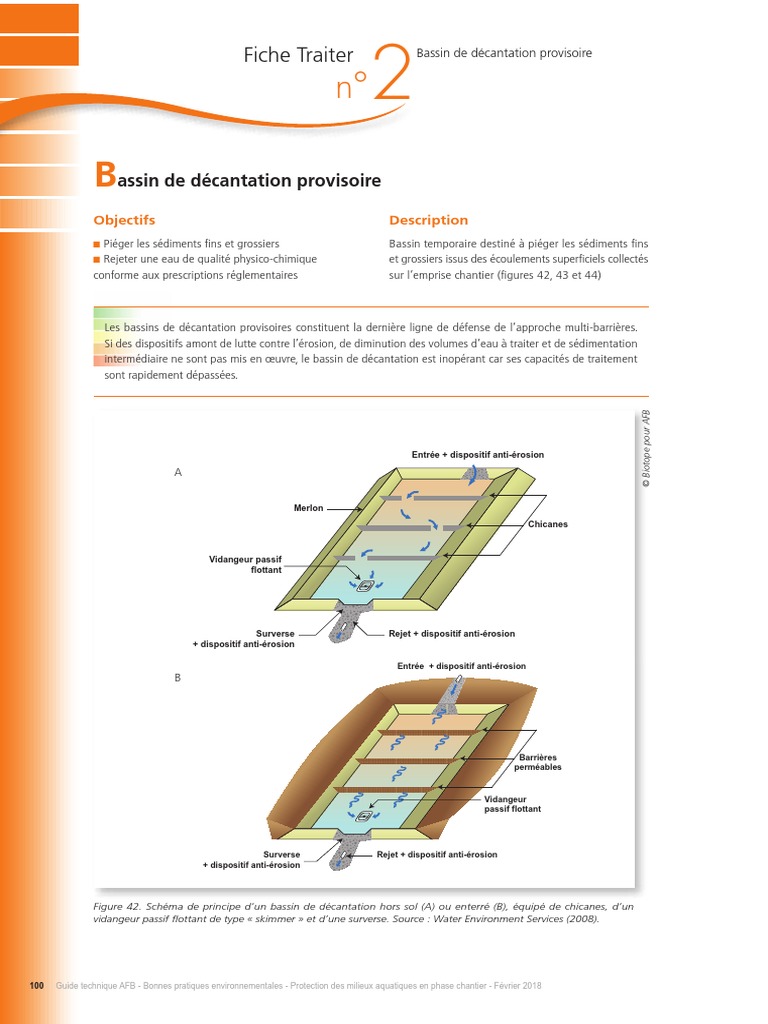 Fiche Traiter n°2 Bassin de décantation provisoire

Bassin de décantation provisoire

Objectifs

■ Piéger les sédiments fins et grossiers
■ Rejeter une eau de qualité physico-chimique conforme aux prescriptions réglementaires

Description

Bassin temporaire destiné à piéger les sédiments fins et grossiers issus des écoulements superficiels collectés sur l'emprise chantier (figures 42, 43 et 44)

Les bassins de décantation provisoires constituent la dernière ligne de défense de l'approche multi-barrières. Si des dispositifs amont de lutte contre l'érosion, de diminution des volumes d'eau à traiter et de sédimentation intermédiaire ne sont pas mis en œuvre, le bassin de décantation est inopérant car ses capacités de traitement sont rapidement dépassées.

© Biotope pour AFB

A

Entrée + dispositif anti-érosion

Merlon

Chicanes

Vidangeur passif flottant

Surverse + dispositif anti-érosion

Rejet + dispositif anti-érosion

B

Entrée + dispositif anti-érosion

Barrières perméables

Vidangeur passif flottant

Surverse + dispositif anti-érosion

Rejet + dispositif anti-érosion

Figure 42. Schéma de principe d'un bassin de décantation hors sol (A) ou enterré (B), équipé de chicanes, d'un vidangeur passif flottant de type « skimmer » et d'une surverse. Source : Water Environment Services (2008).

100 Guide technique AFB - Bonnes pratiques environnementales - Protection des milieux aquatiques en phase chantier - Février 2018