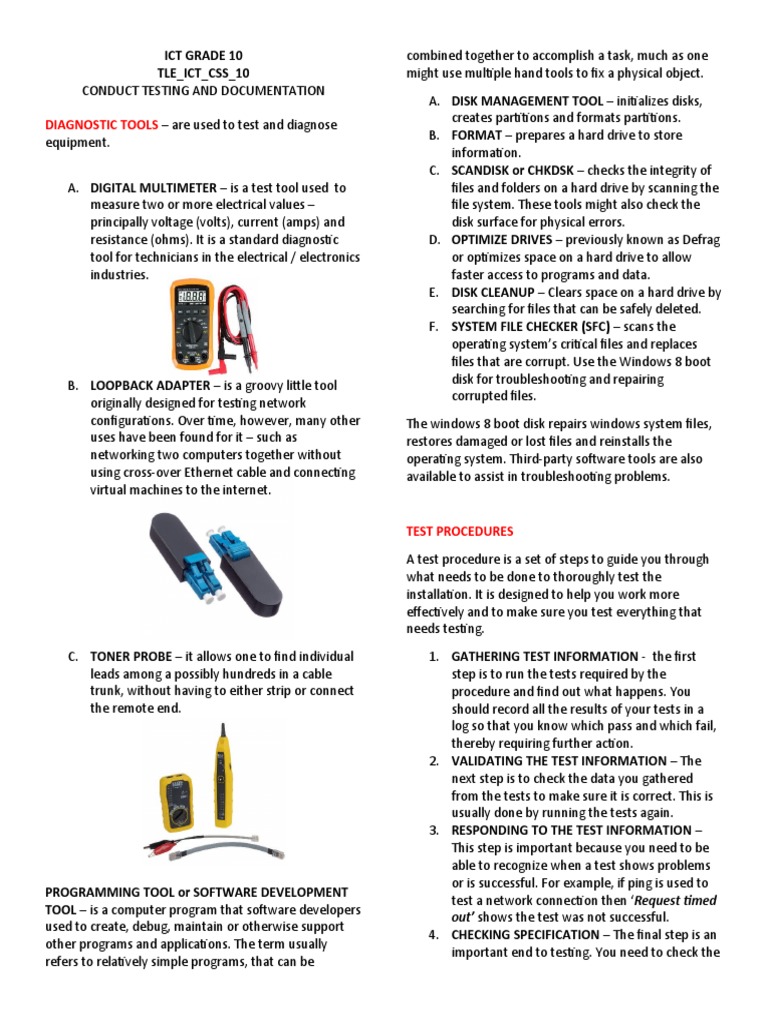 ICT GRADE 10
TLE_ICT_CSS_10
CONDUCT TESTING AND DOCUMENTATION

DIAGNOSTIC TOOLS – are used to test and diagnose equipment.

A. DIGITAL MULTIMETER – is a test tool used to measure two or more electrical values – principally voltage (volts), current (amps) and resistance (ohms). It is a standard diagnostic tool for technicians in the electrical / electronics industries.

B. LOOPBACK ADAPTER – is a groovy little tool originally designed for testing network configurations. Over time, however, many other uses have been found for it – such as networking two computers together without using cross-over Ethernet cable and connecting virtual machines to the internet.

C. TONER PROBE – it allows one to find individual leads among a possibly hundreds in a cable trunk, without having to either strip or connect the remote end.

PROGRAMMING TOOL or SOFTWARE DEVELOPMENT TOOL – is a computer program that software developers used to create, debug, maintain or otherwise support other programs and applications. The term usually refers to relatively simple programs, that can be combined together to accomplish a task, much as one might use multiple hand tools to fix a physical object.

A. DISK MANAGEMENT TOOL – initializes disks, creates partitions and formats partitions.
B. FORMAT – prepares a hard drive to store information.
C. SCANDISK or CHKDSK – checks the integrity of files and folders on a hard drive by scanning the file system. These tools might also check the disk surface for physical errors.
D. OPTIMIZE DRIVES – previously known as Defrag or optimizes space on a hard drive to allow faster access to programs and data.
E. DISK CLEANUP – Clears space on a hard drive by searching for files that can be safely deleted.
F. SYSTEM FILE CHECKER (SFC) – scans the operating system's critical files and replaces files that are corrupt. Use the Windows 8 boot disk for troubleshooting and repairing corrupted files.

The windows 8 boot disk repairs windows system files, restores damaged or lost files and reinstalls the operating system. Third-party software tools are also available to assist in troubleshooting problems.

TEST PROCEDURES

A test procedure is a set of steps to guide you through what needs to be done to thoroughly test the installation. It is designed to help you work more effectively and to make sure you test everything that needs testing.

1. GATHERING TEST INFORMATION - the first step is to run the tests required by the procedure and find out what happens. You should record all the results of your tests in a log so that you know which pass and which fail, thereby requiring further action.
2. VALIDATING THE TEST INFORMATION – The next step is to check the data you gathered from the tests to make sure it is correct. This is usually done by running the tests again.
3. RESPONDING TO THE TEST INFORMATION – This step is important because you need to be able to recognize when a test shows problems or is successful. For example, if ping is used to test a network connection then 'Request timed out' shows the test was not successful.
4. CHECKING SPECIFICATION – The final step is an important end to testing. You need to check the