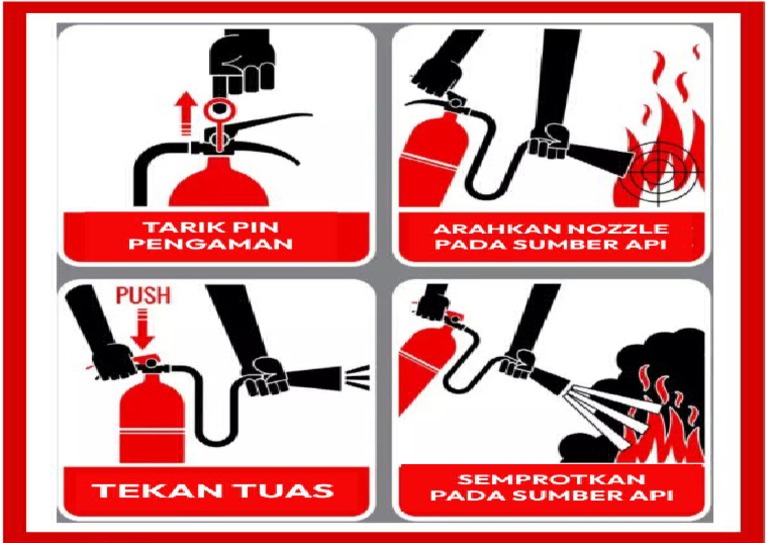 TARIK PIN PENGAMAN

ARAHKAN NOZZLE PADA SUMBER API

PUSH

TEKAN TUAS

SEMPROTKAN PADA SUMBER API