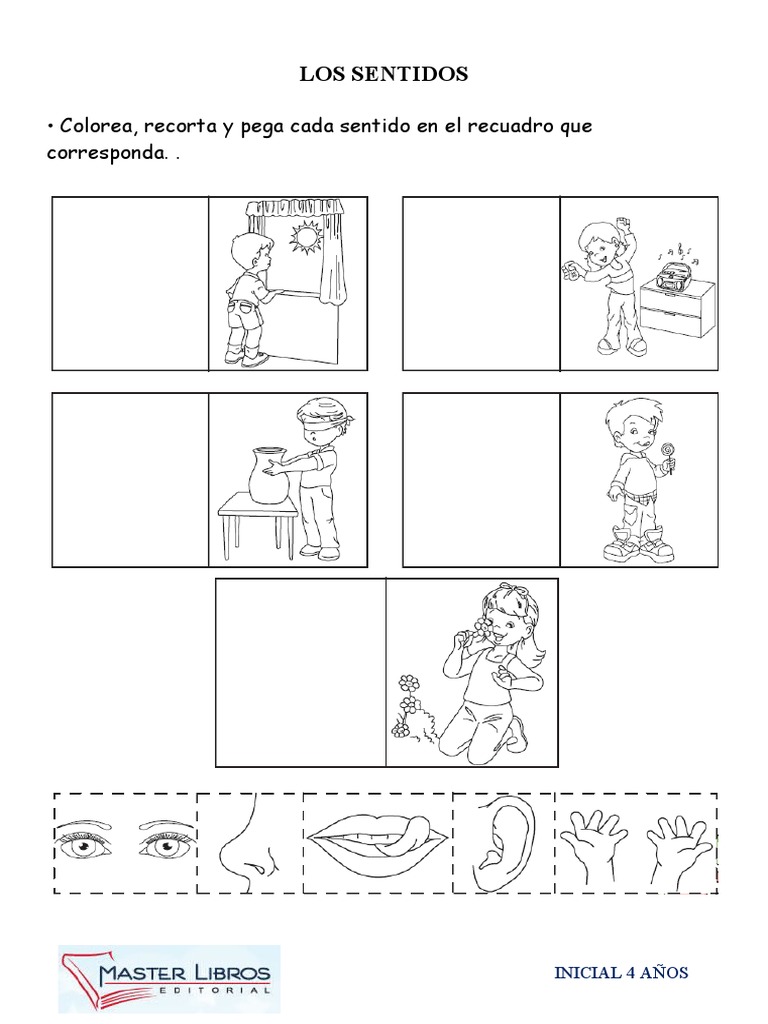 LOS SENTIDOS

• Colorea, recorta y pega cada sentido en el recuadro que corresponda. .

MASTER LIBROS
EDITORIAL

INICIAL 4 AÑOS